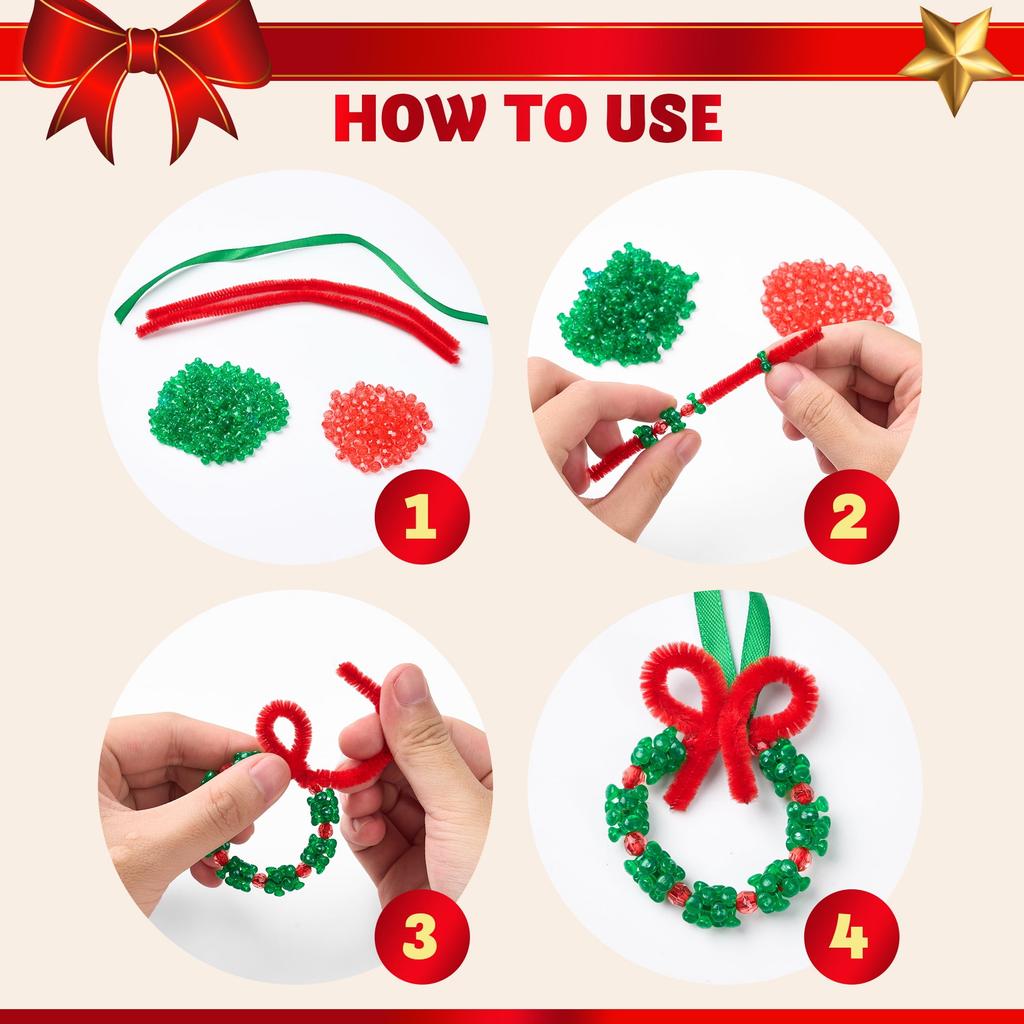 HOW TO USE

1

2

3

4