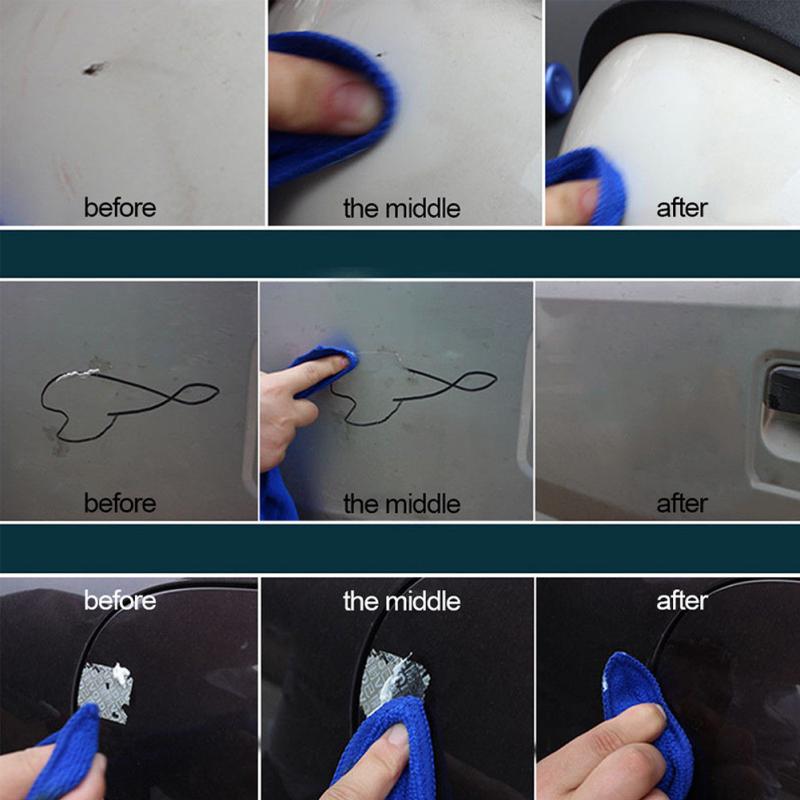 before

the middle

after

before

the middle

after

before

the middle

after