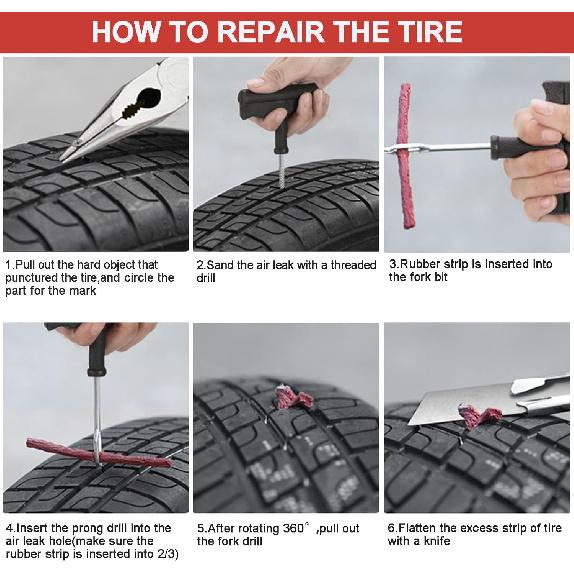 HOW TO REPAIR THE TIRE

1.Pull out the hard object that punctured the tire,and circle the part for the mark

2.Sand the air leak with a threaded drill

3.Rubber strip is inserted into the fork bit

4.Insert the prong drill into the air leak hole(make sure the rubber strip is inserted into 2/3)

5.After rotating 360° ,pull out the fork drill

6.Flatten the excess strip of tire with a knife