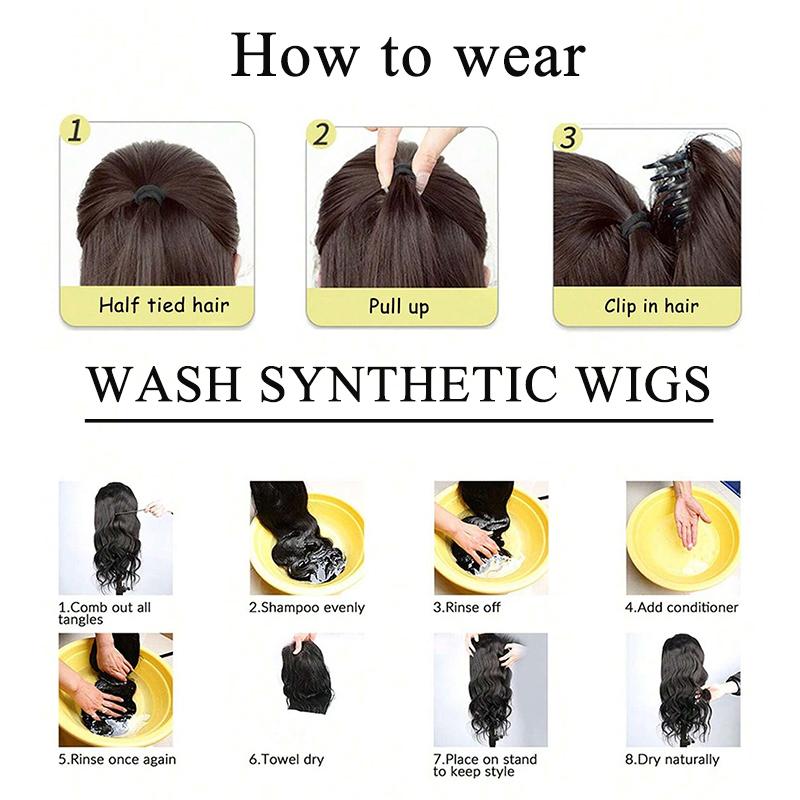 How to wear

1
Half tied hair

2
Pull up

3
Clip in hair

WASH SYNTHETIC WIGS

1.Comb out all tangles

2.Shampoo evenly

3.Rinse off

4.Add conditioner

5.Rinse once again

6.Towel dry

7.Place on stand to keep style

8.Dry naturally