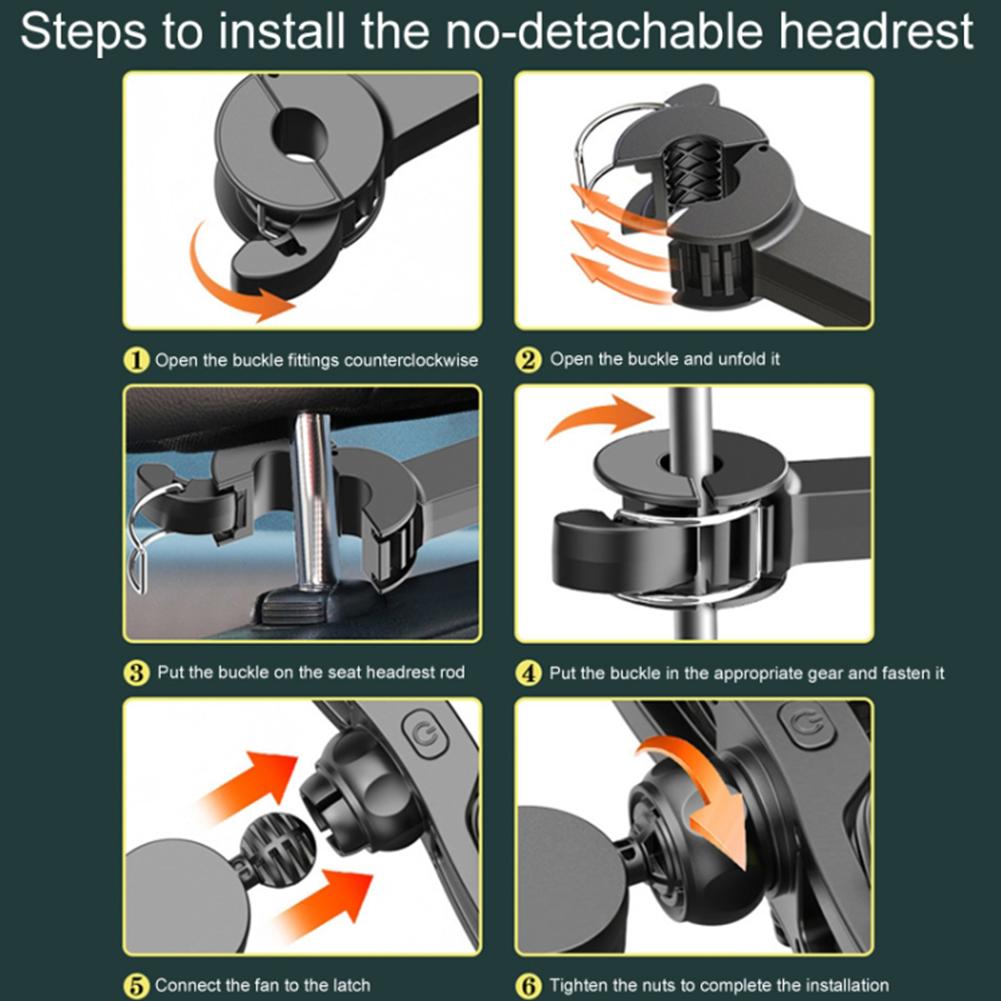 Steps to install the no-detachable headrest

1 Open the buckle fittings counterclockwise

2 Open the buckle and unfold it

3 Put the buckle on the seat headrest rod

4 Put the buckle in the appropriate gear and fasten it

5 Connect the fan to the latch

6 Tighten the nuts to complete the installation