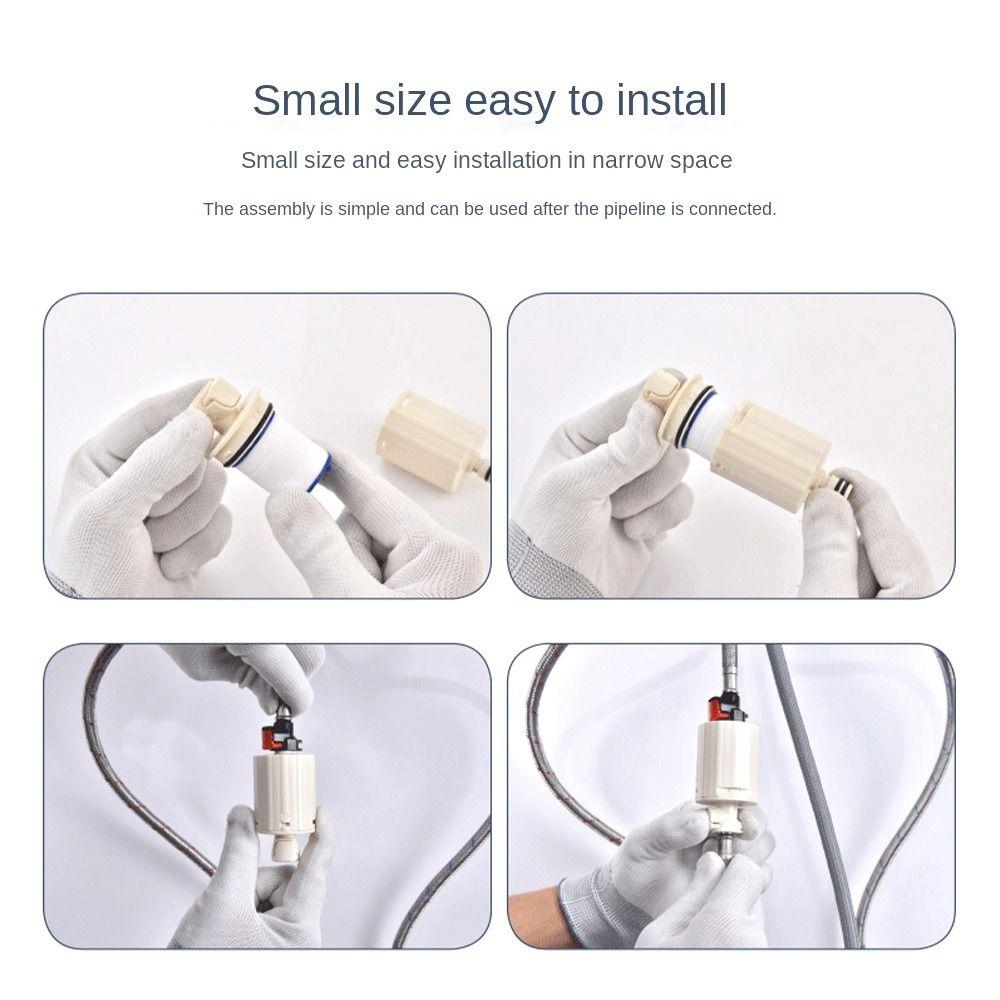 Small size easy to install

Small size and easy installation in narrow space

The assembly is simple and can be used after the pipeline is connected.