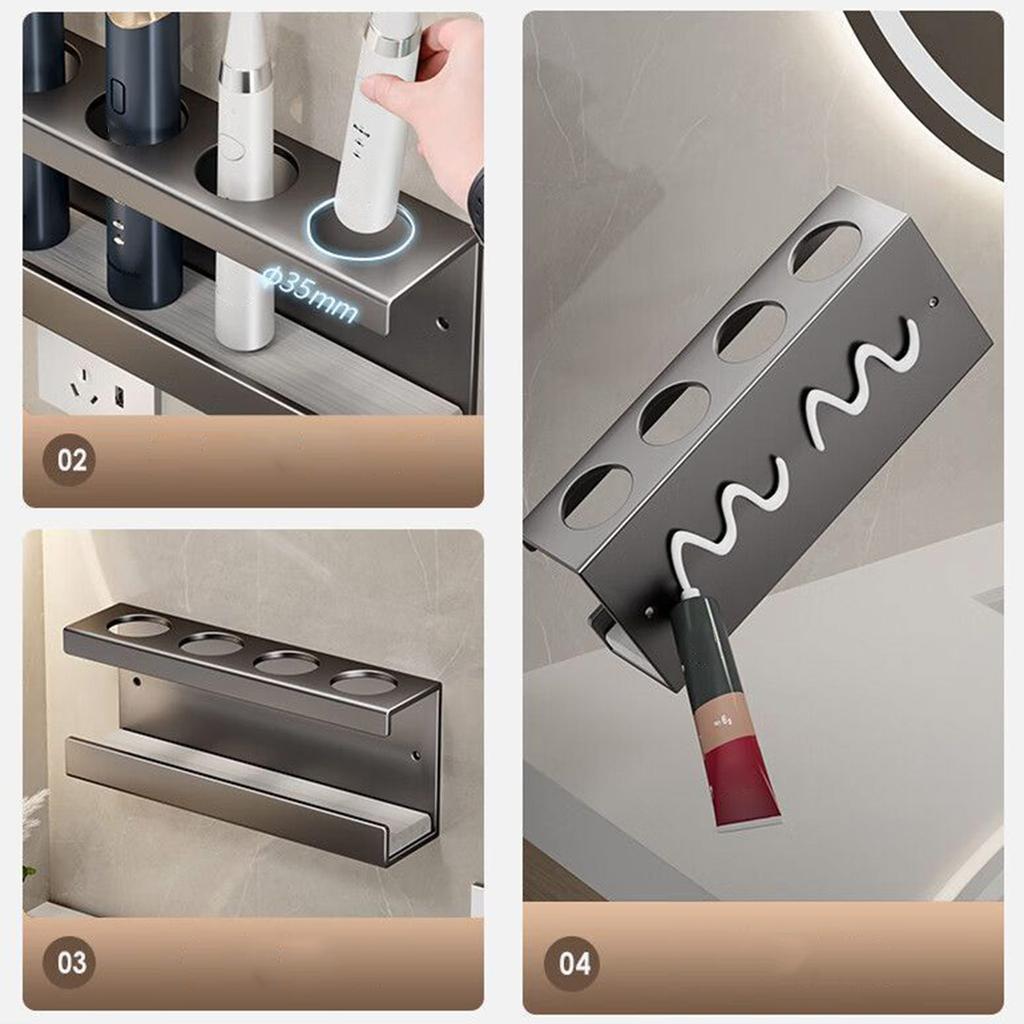 Φ35mm

02

03

04