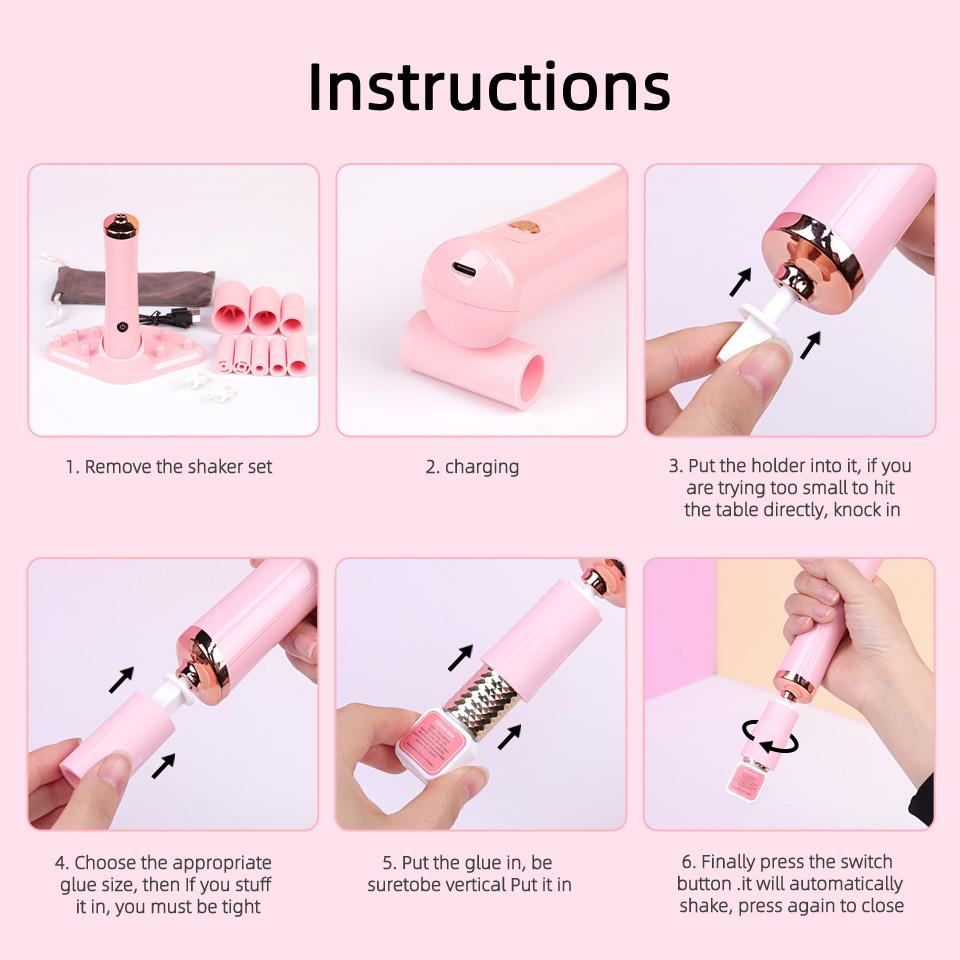 Instructions

1. Remove the shaker set

2. charging

3. Put the holder into it, if you are trying too small to hit the table directly, knock in

4. Choose the appropriate glue size, then If you stuff it in, you must be tight

5. Put the glue in, be suretobe vertical Put it in

6. Finally press the switch button .it will automatically shake, press again to close