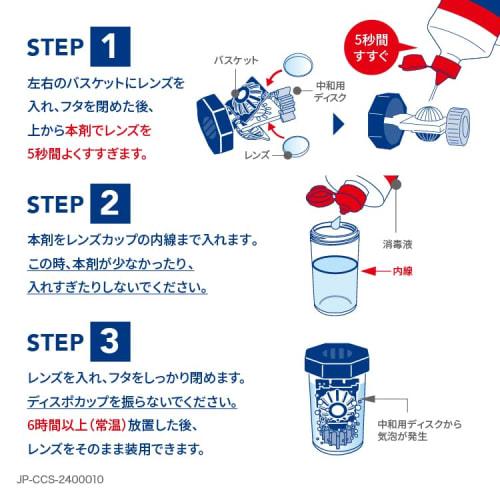 STEP 1

左右のバスケットにレンズを入れ、フタを閉めた後、上から本剤でレンズを5秒間よくすすぎます。

バスケット

中和用ディスク

レンズ

5秒間すすぐ

STEP 2

本剤をレンズカップの内線まで入れます。この時、本剤が少なかったり、入れすぎたりしないでください。

消毒液

内線

STEP 3

レンズを入れ、フタをしっかり閉めます。ディスポカップを振らないでください。6時間以上（常温）放置した後、レンズをそのまま装用できます。

中和用ディスクから気泡が発生

JP-CCS-2400010