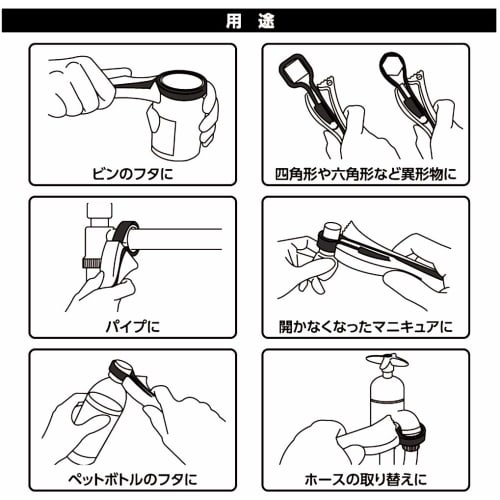 用　途

ビンのフタに

四角形や六角形など異形物に

パイプに

開かなくなったマニキュアに

ペットボトルのフタに

ホースの取り替えに