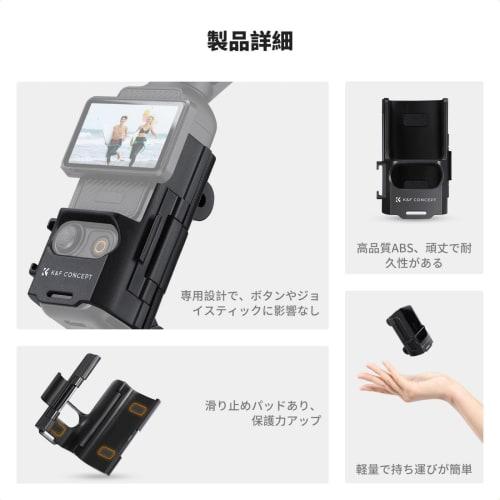 製品詳細

K&F CONCEPT

専用設計で、ボタンやジョイスティックに影響なし

K&F CONCEPT

高品質ABS、頑丈で耐久性がある

滑り止めパッドあり、保護力アップ

軽量で持ち運びが簡単