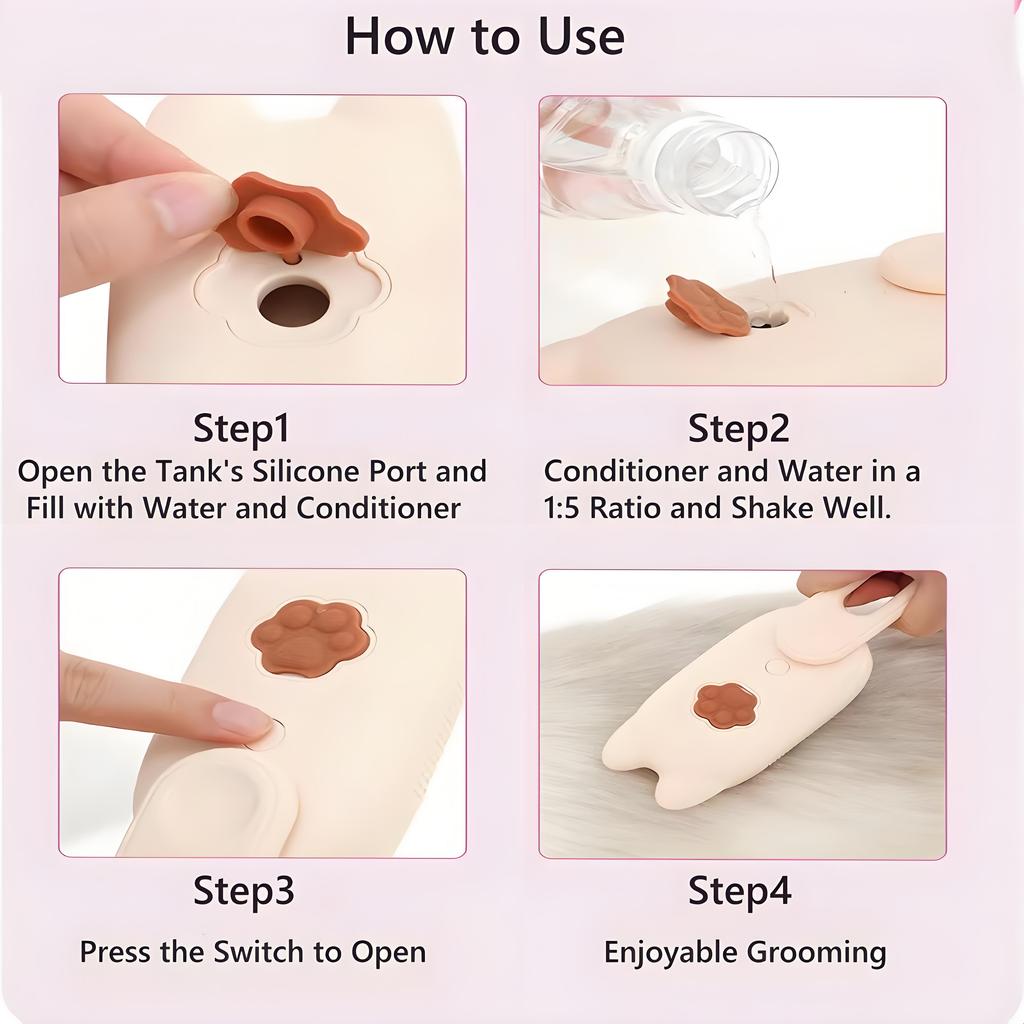 How to Use

Step1
Open the Tank's Silicone Port and Fill with Water and Conditioner

Step2
Conditioner and Water in a 1:5 Ratio and Shake Well.

Step3
Press the Switch to Open

Step4
Enjoyable Grooming