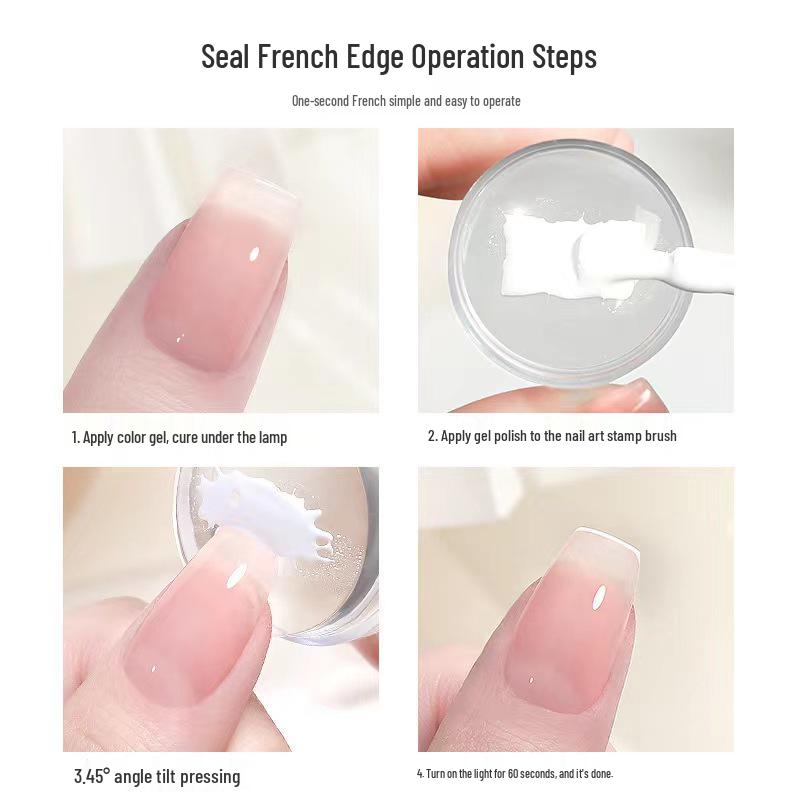 Seal French Edge Operation Steps

One-second French simple and easy to operate

1. Apply color gel, cure under the lamp

2. Apply gel polish to the nail art stamp brush

3.45° angle tilt pressing

4. Turn on the light for 60 seconds, and it's done.