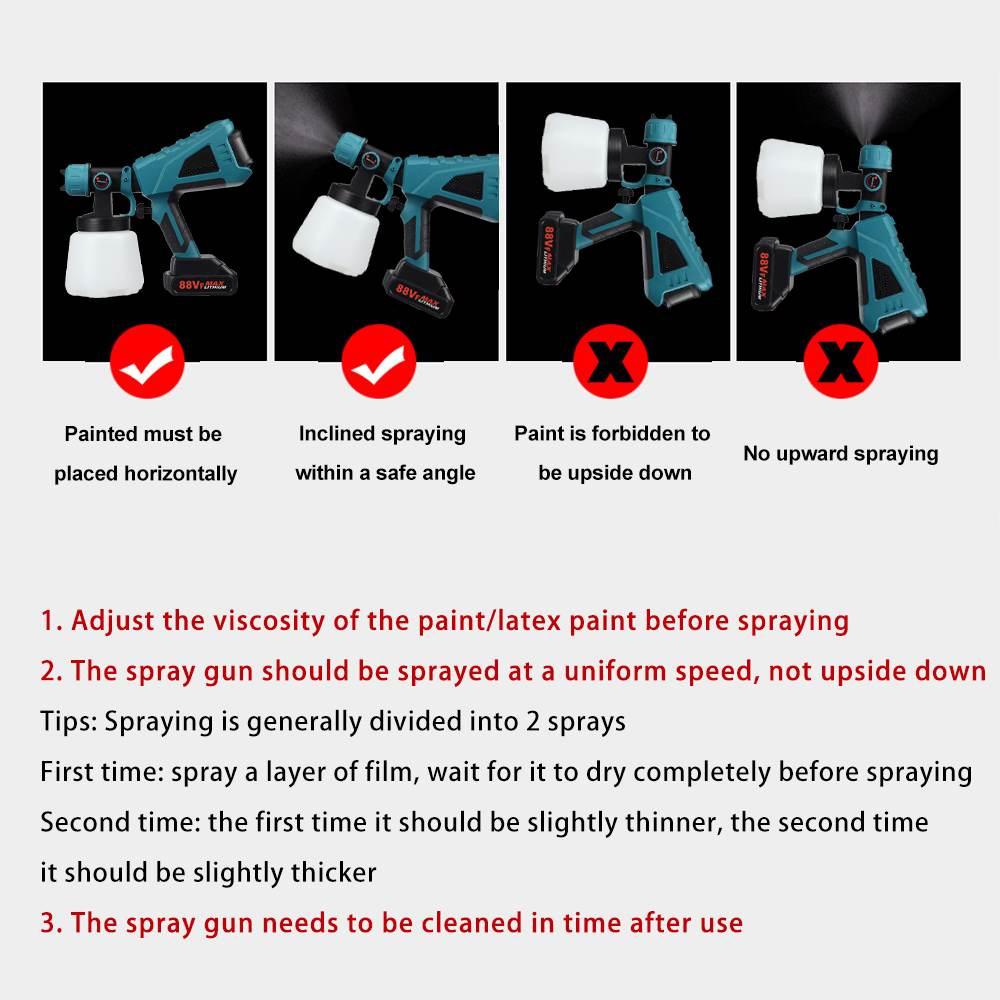 88VF MAX LITHIUM

88VF MAX LITHIUM

88VF MAX LITHIUM

88VF MAX LITHIUM

Painted must be placed horizontally

Inclined spraying within a safe angle

Paint is forbidden to be upside down

No upward spraying

1. Adjust the viscosity of the paint/latex paint before spraying
2. The spray gun should be sprayed at a uniform speed, not upside down
Tips: Spraying is generally divided into 2 sprays
First time: spray a layer of film, wait for it to dry completely before spraying
Second time: the first time it should be slightly thinner, the second time it should be slightly thicker
3. The spray gun needs to be cleaned in time after use