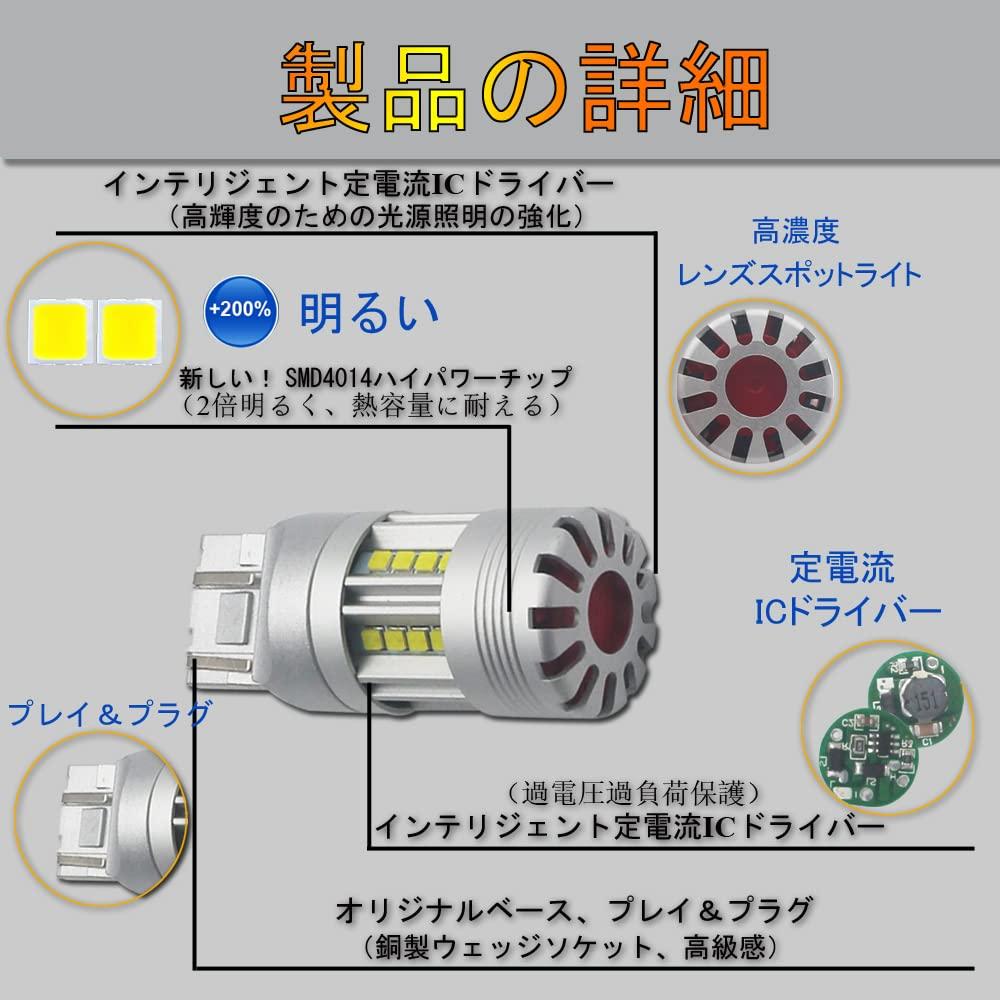 製品の詳細

インテリジェント定電流ICドライバー
（高輝度のための光源照明の強化）

高濃度
レンズスポットライト

+200%
明るい

新しい！SMD4014ハイパワーチップ
（2倍明るく、熱容量に耐える）

定電流
ICドライバー

151

プレイ＆プラグ

（過電圧過負荷保護）
インテリジェント定電流ICドライバー

オリジナルベース、プレイ＆プラグ
（銅製ウェッジソケット、高級感）