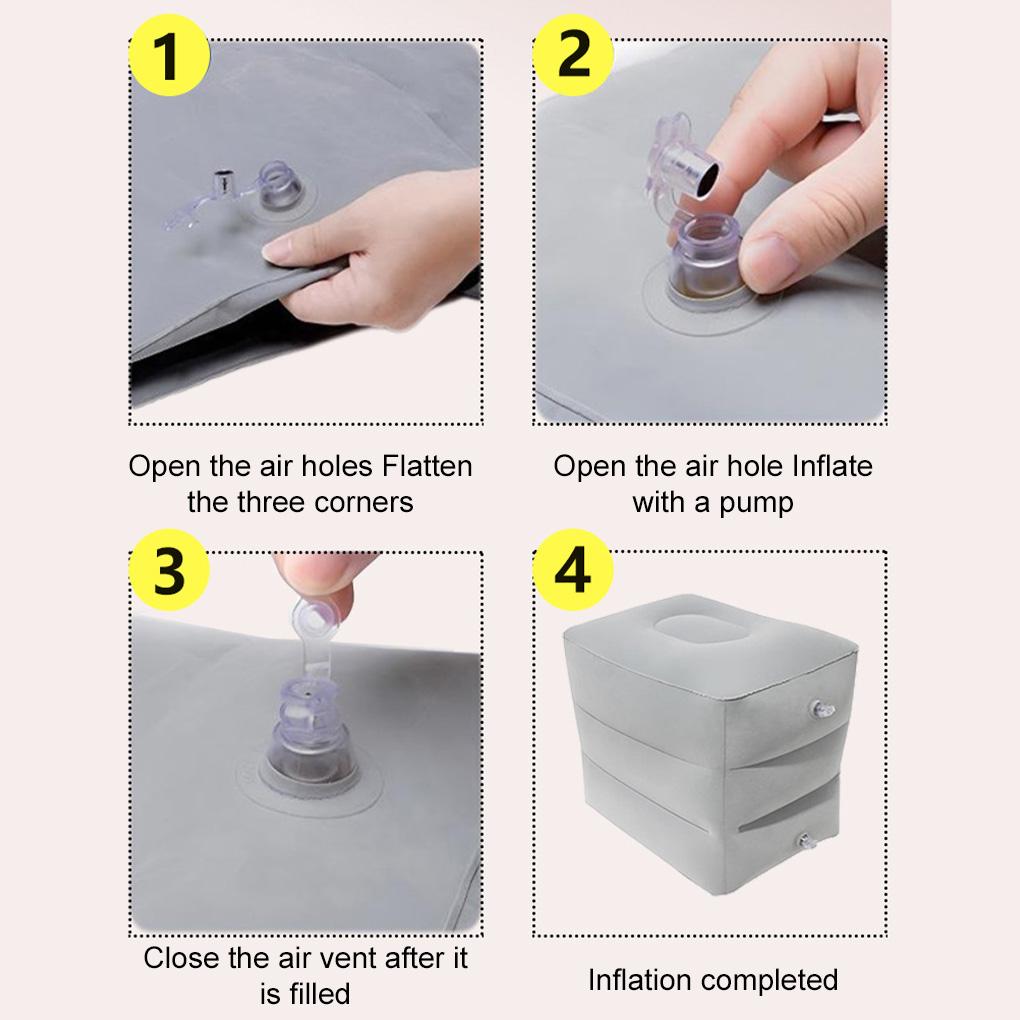 1

Open the air holes Flatten the three corners

2

Open the air hole Inflate with a pump

3

Close the air vent after it is filled

4

Inflation completed