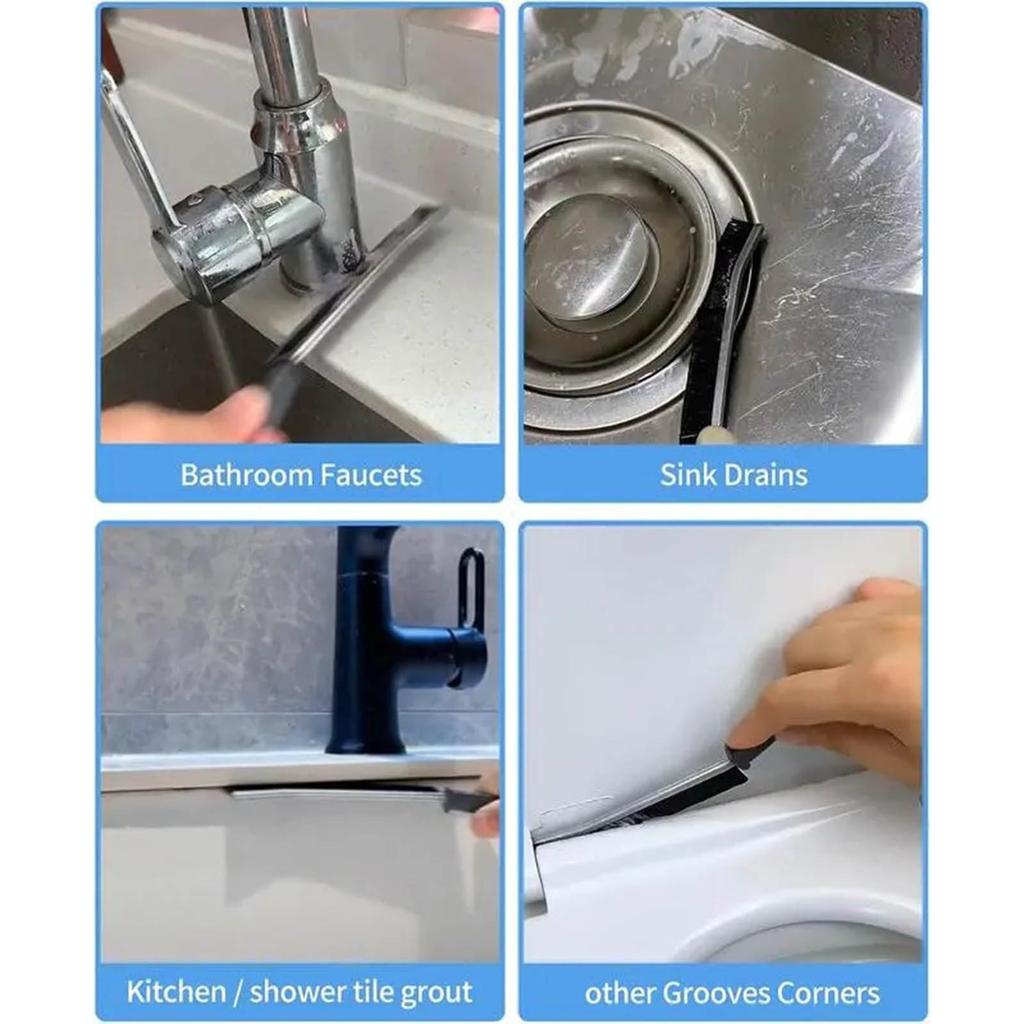 Bathroom Faucets

Sink Drains

Kitchen / shower tile grout

other Grooves Corners