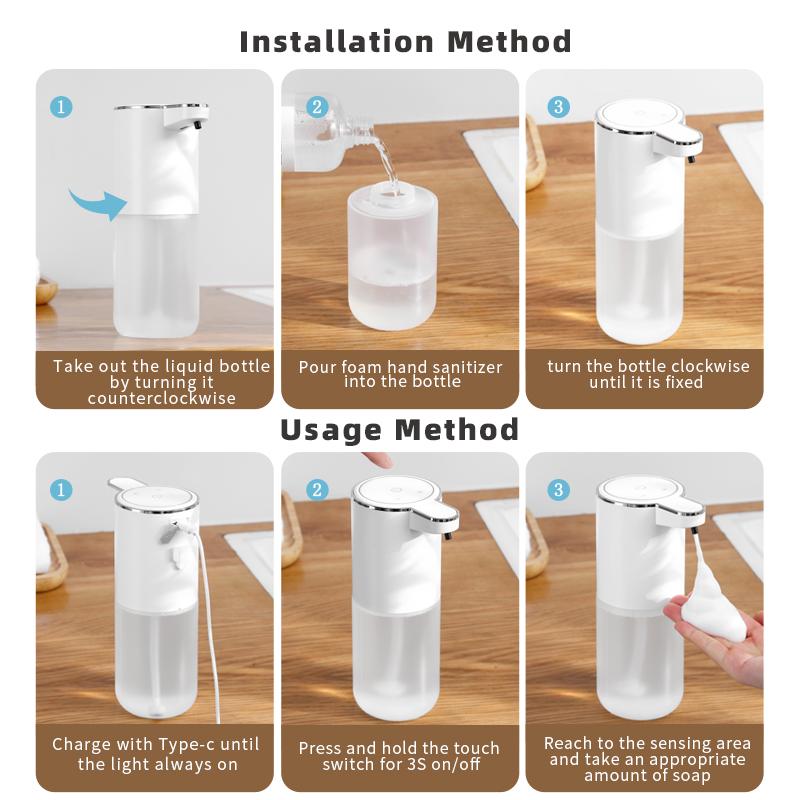 Installation Method

1

Take out the liquid bottle by turning it counterclockwise

2

Pour foam hand sanitizer into the bottle

3

turn the bottle clockwise until it is fixed

Usage Method

1

Charge with Type-c until the light always on

2

Press and hold the touch switch for 3S on/off

3

Reach to the sensing area and take an appropriate amount of soap