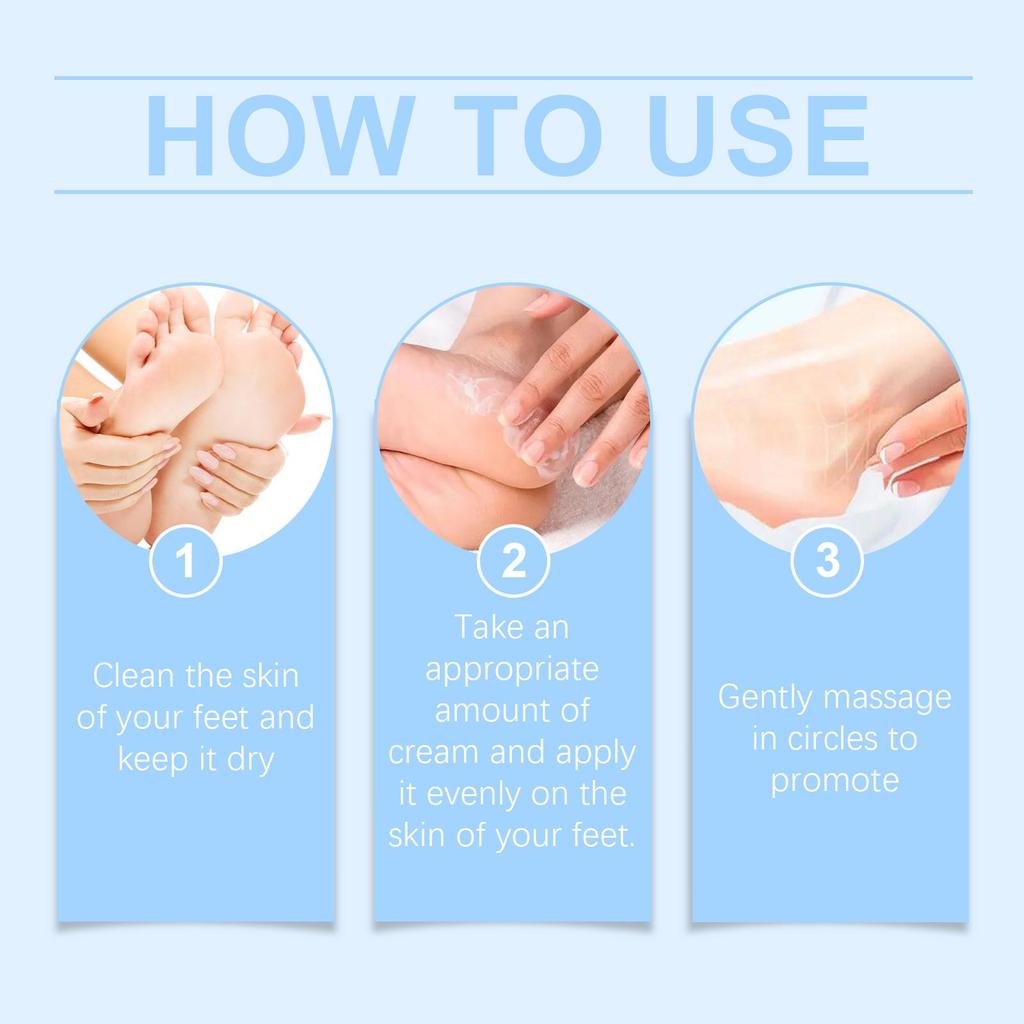 HOW TO USE

1

Clean the skin of your feet and keep it dry

2

Take an appropriate amount of cream and apply it evenly on the skin of your feet.

3

Gently massage in circles to promote