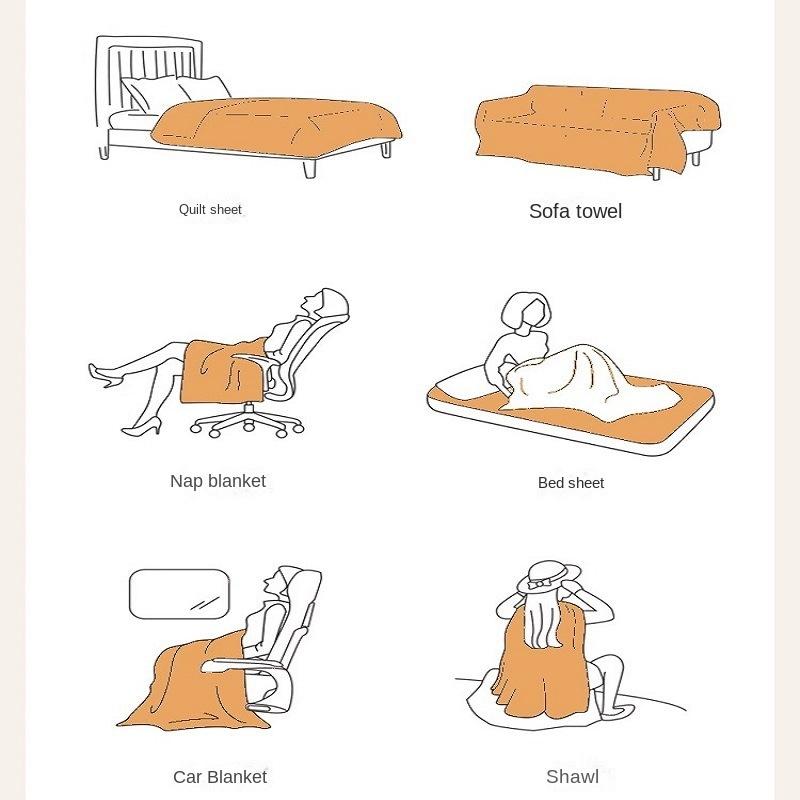 Quilt sheet

Sofa towel

Nap blanket

Bed sheet

Car Blanket

Shawl