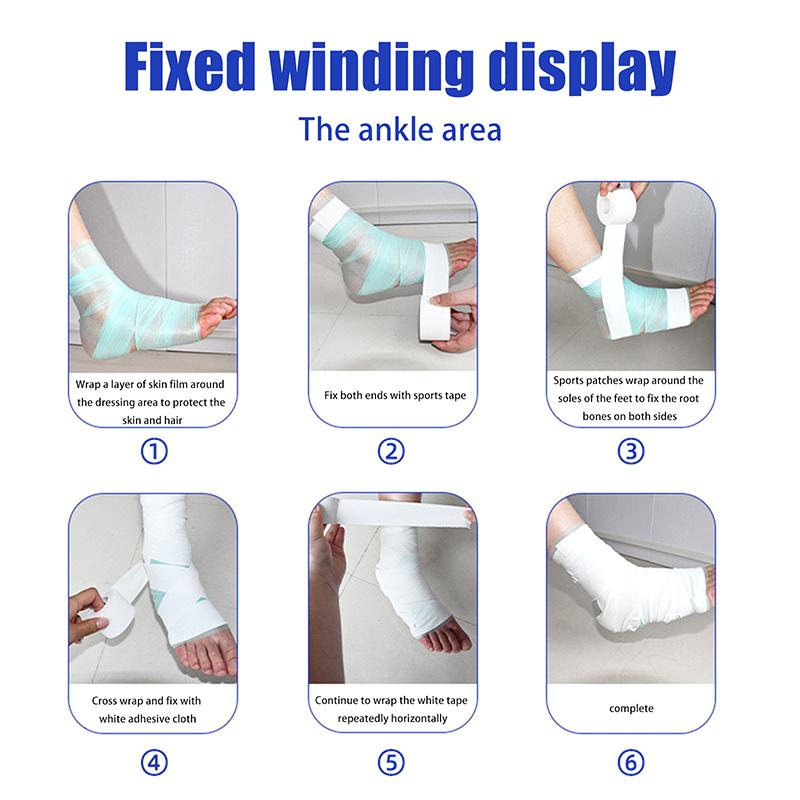 Fixed winding display

The ankle area

Wrap a layer of skin film around the dressing area to protect the skin and hair

①

Fix both ends with sports tape

②

Sports patches wrap around the soles of the feet to fix the root bones on both sides

③

Cross wrap and fix with white adhesive cloth

④

Continue to wrap the white tape repeatedly horizontally

⑤

complete

⑥