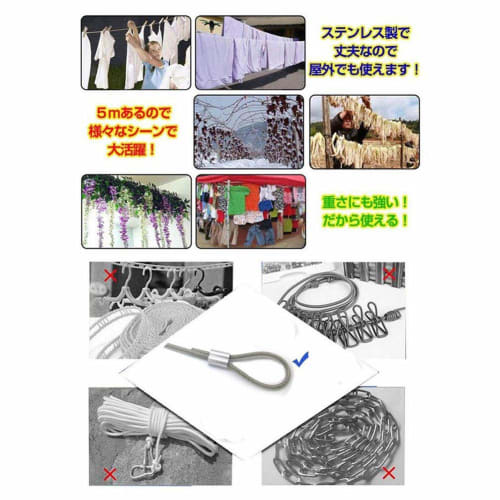 ステンレス製で
丈夫なので
屋外でも使えます！

5mあるので
様々なシーンで
大活躍！

重さにも強い！
だから使える！