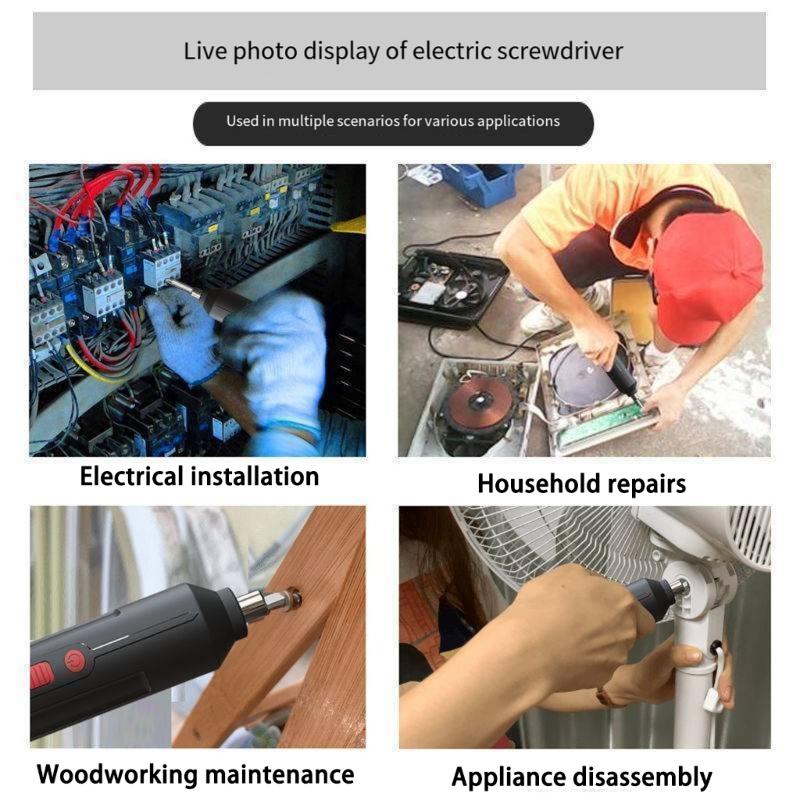 Live photo display of electric screwdriver

Used in multiple scenarios for various applications

Electrical installation

Household repairs

Woodworking maintenance

Appliance disassembly