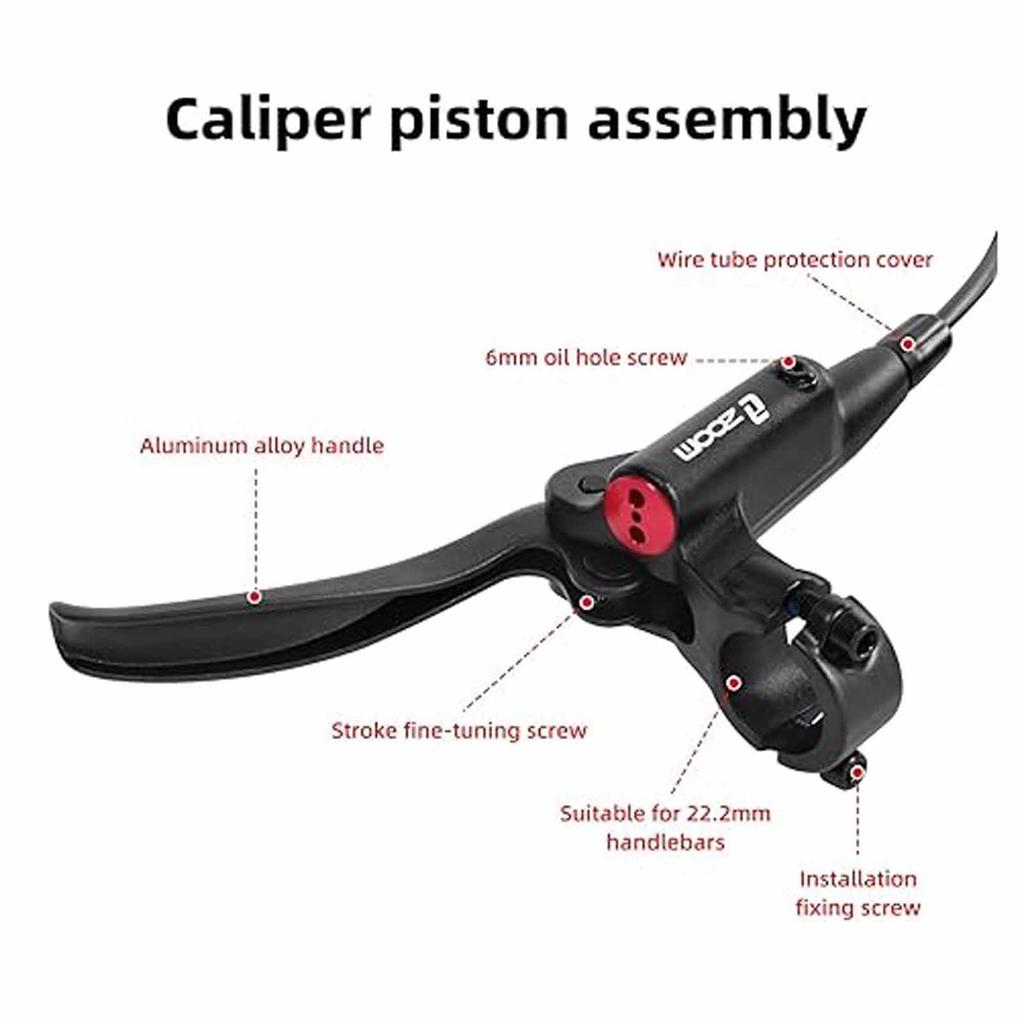 Caliper piston assembly

Wire tube protection cover

6mm oil hole screw

Aluminum alloy handle

zoom

Stroke fine-tuning screw

Suitable for 22.2mm handlebars

Installation fixing screw