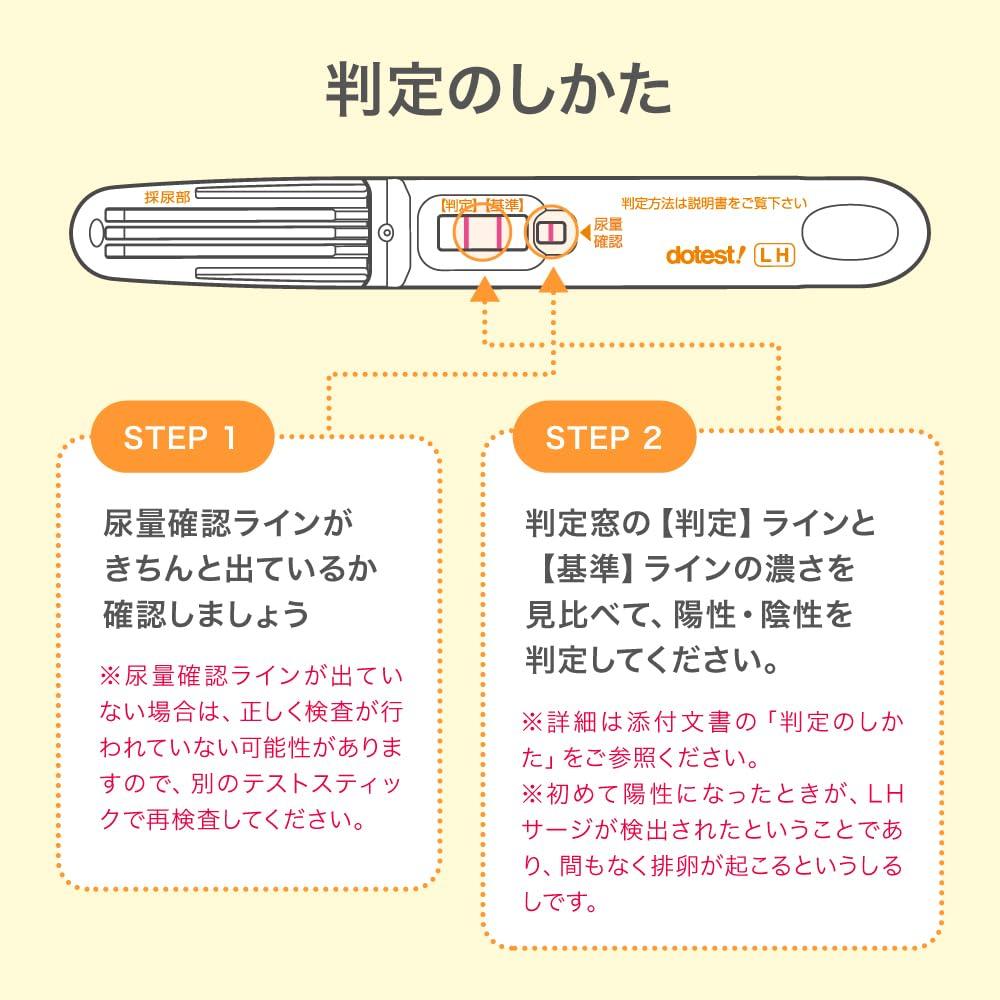 判定のしかた

採尿部

【判定】【基準】

尿量確認

判定方法は説明書をご覧下さい

dotest! LH

STEP 1

尿量確認ラインがきちんと出ているか確認しましょう

※尿量確認ラインが出ていない場合は、正しく検査が行われていない可能性がありますので、別のテストスティックで再検査してください。

STEP 2

判定窓の【判定】ラインと【基準】ラインの濃さを見比べて、陽性・陰性を判定してください。

※詳細は添付文書の「判定のしかた」をご参照ください。
※初めて陽性になったときが、LHサージが検出されたということであり、間もなく排卵が起こるというしるしです。