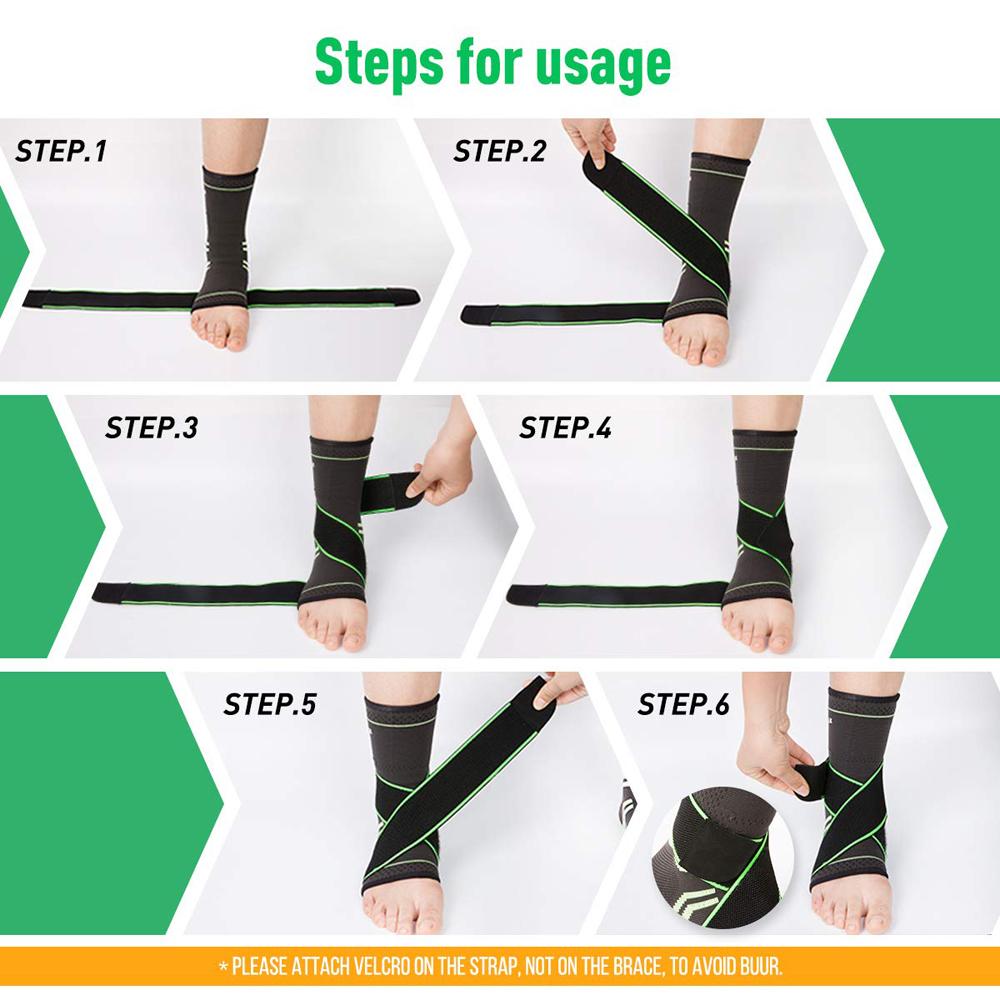 Steps for usage

STEP.1

STEP.2

STEP.3

STEP.4

STEP.5

STEP.6

* PLEASE ATTACH VELCRO ON THE STRAP, NOT ON THE BRACE, TO AVOID BUUR.