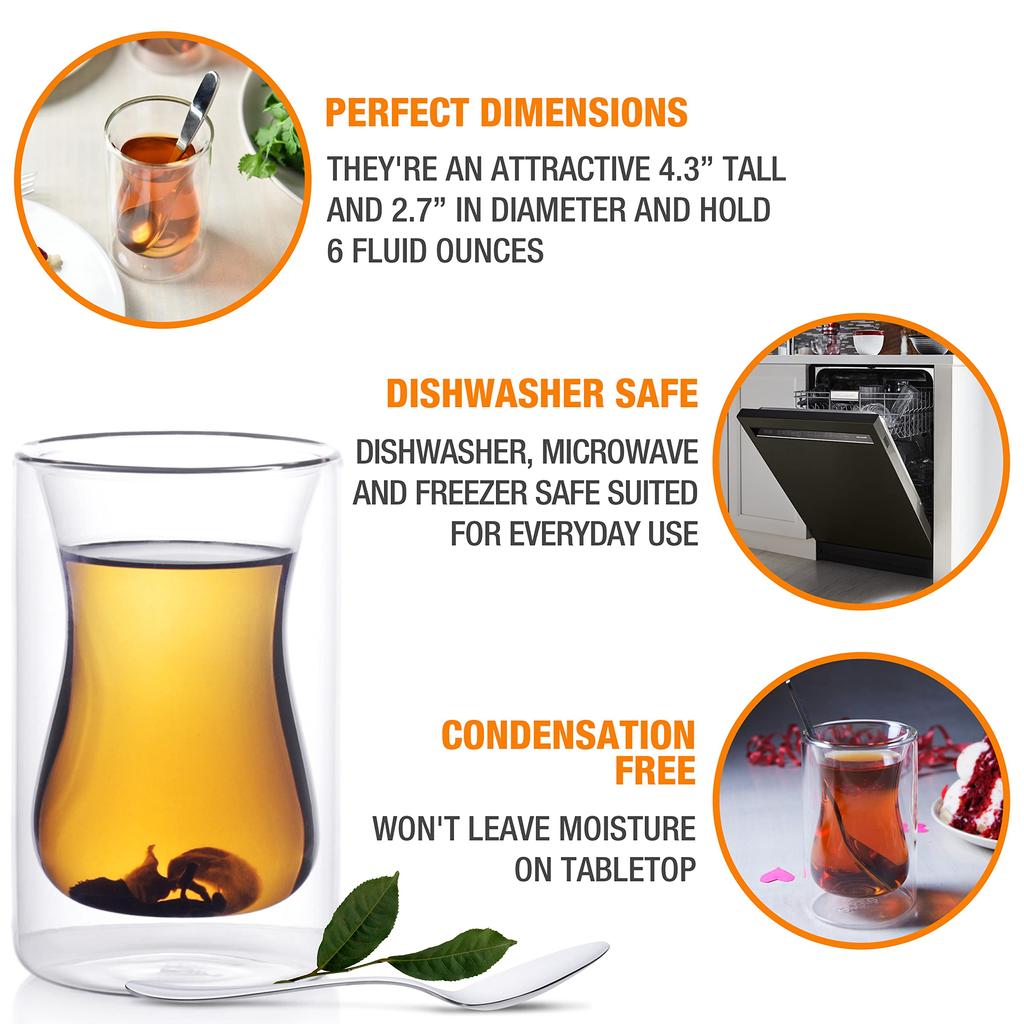 PERFECT DIMENSIONS

THEY'RE AN ATTRACTIVE 4.3” TALL AND 2.7” IN DIAMETER AND HOLD 6 FLUID OUNCES

DISHWASHER SAFE

DISHWASHER, MICROWAVE AND FREEZER SAFE SUITED FOR EVERYDAY USE

CONDENSATION FREE

WON'T LEAVE MOISTURE ON TABLETOP