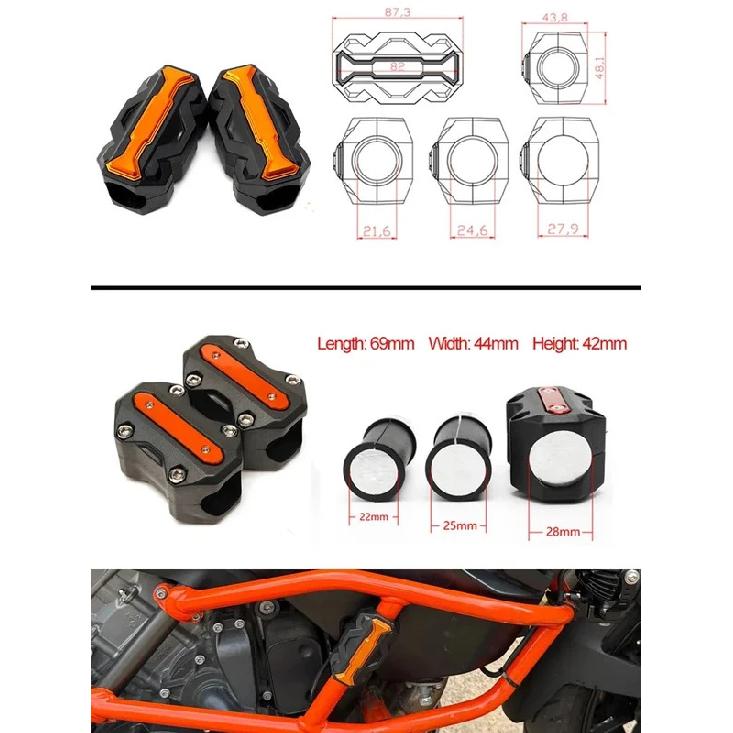 87,3

82

43,8

48,1

21,6

24,6

27,9

Length: 69mm Width: 44mm Height: 42mm

22mm

25mm

28mm