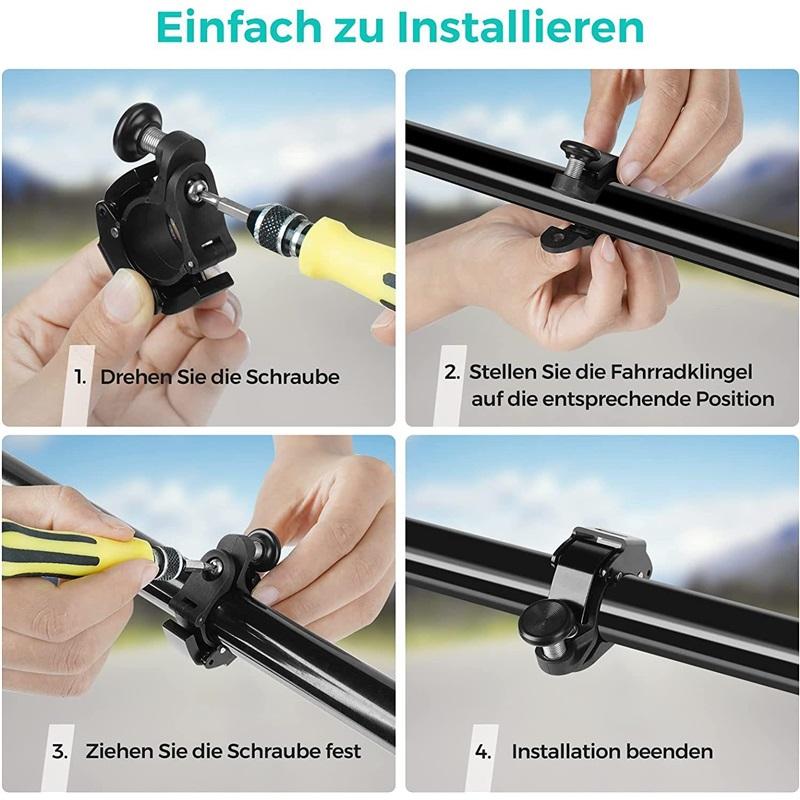 Einfach zu Installieren

1. Drehen Sie die Schraube

2. Stellen Sie die Fahrradklingel auf die entsprechende Position

3. Ziehen Sie die Schraube fest

4. Installation beenden