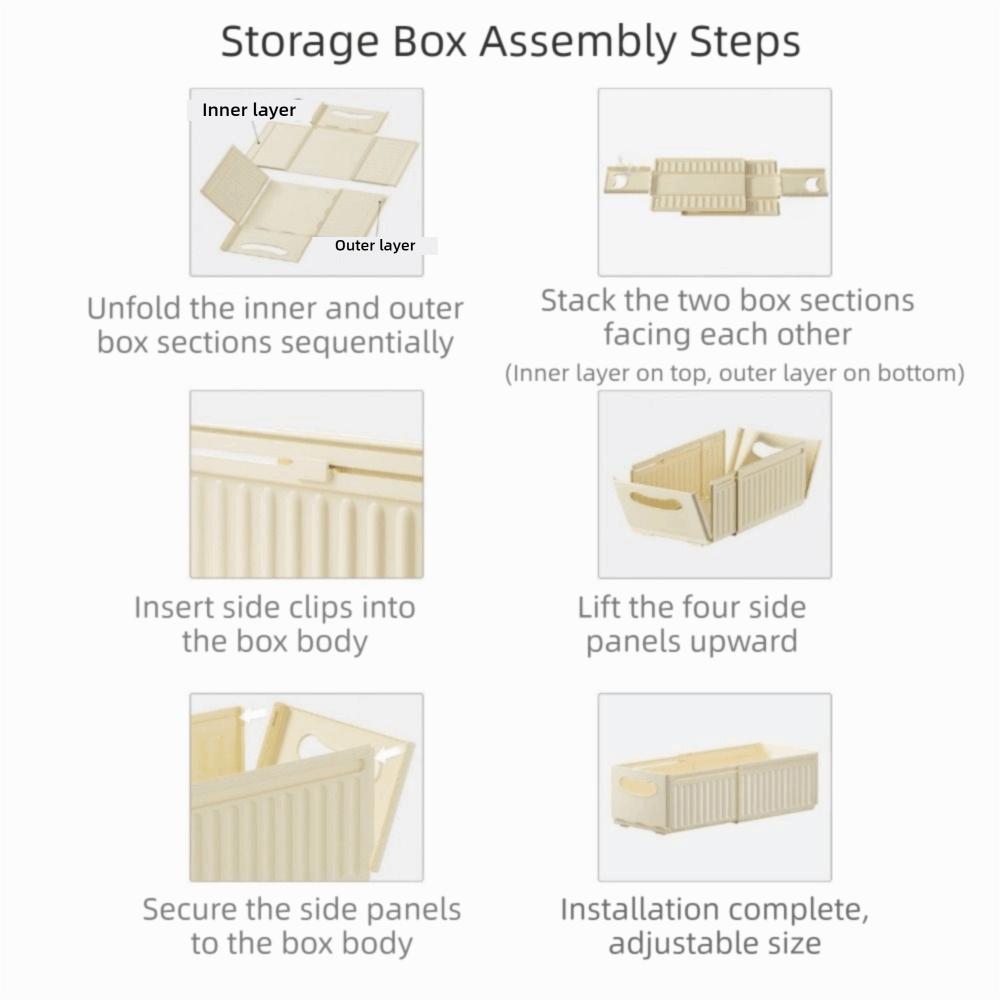 Storage Box Assembly Steps

Inner layer

Outer layer

Unfold the inner and outer box sections sequentially

Stack the two box sections facing each other

(Inner layer on top, outer layer on bottom)

Insert side clips into the box body

Lift the four side panels upward

Secure the side panels to the box body

Installation complete, adjustable size