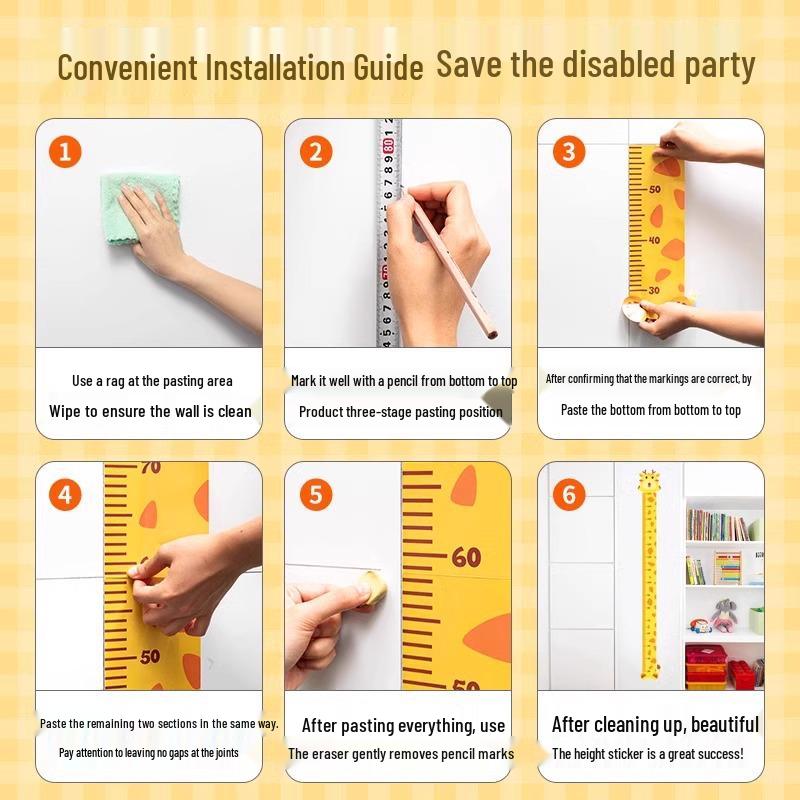 Convenient Installation Guide Save the disabled party

1

Use a rag at the pasting area

Wipe to ensure the wall is clean

2

Mark it well with a pencil from bottom to top

Product three-stage pasting position

3

50

40

30

After confirming that the markings are correct, by

Paste the bottom from bottom to top

4

70

50

Paste the remaining two sections in the same way.

Pay attention to leaving no gaps at the joints

5

60

50

After pasting everything, use

The eraser gently removes pencil marks

6

After cleaning up, beautiful

The height sticker is a great success!