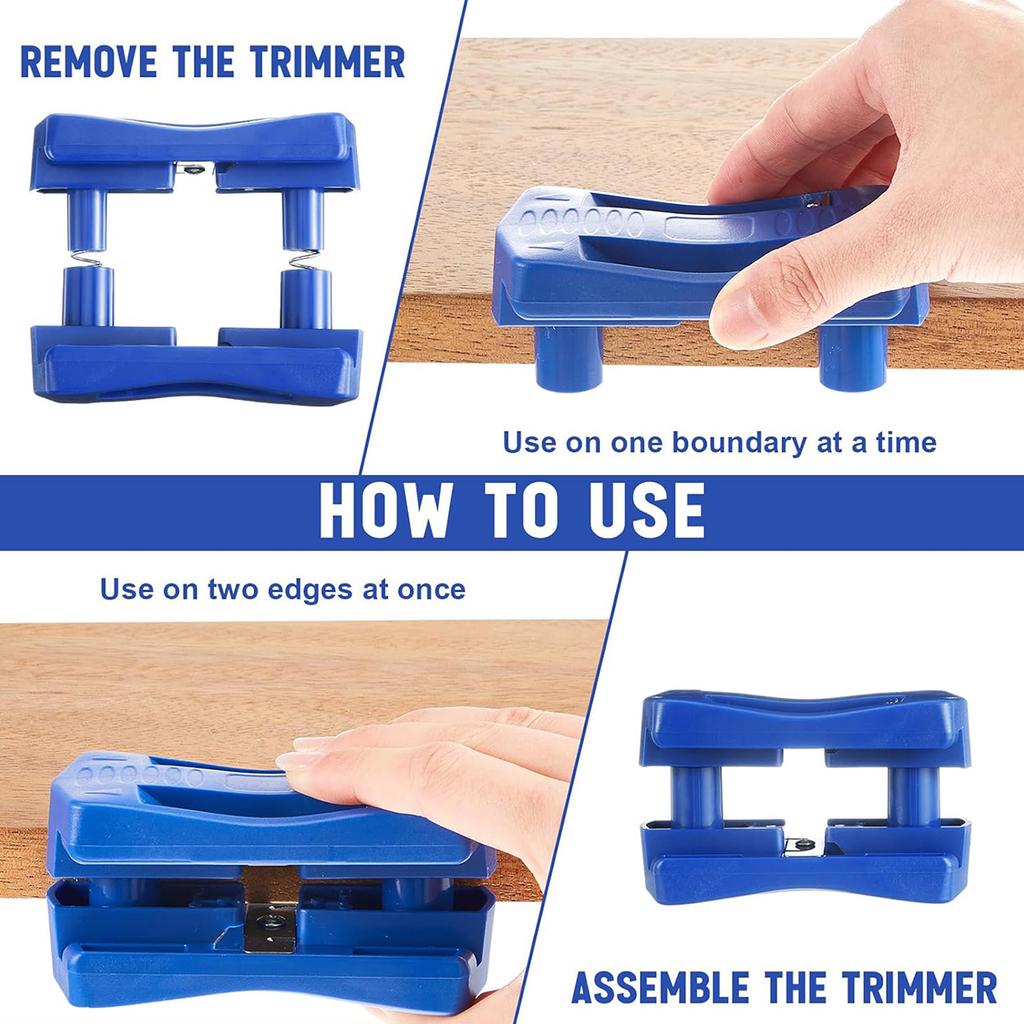 REMOVE THE TRIMMER

Use on one boundary at a time

HOW TO USE

Use on two edges at once

ASSEMBLE THE TRIMMER