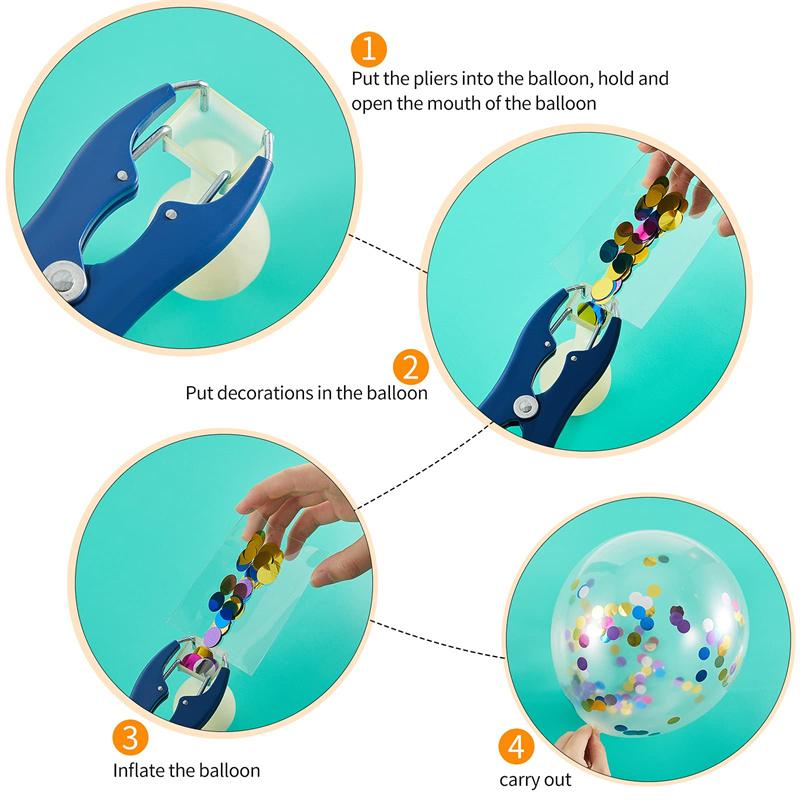 1
Put the pliers into the balloon, hold and open the mouth of the balloon

2
Put decorations in the balloon

3
Inflate the balloon

4
carry out