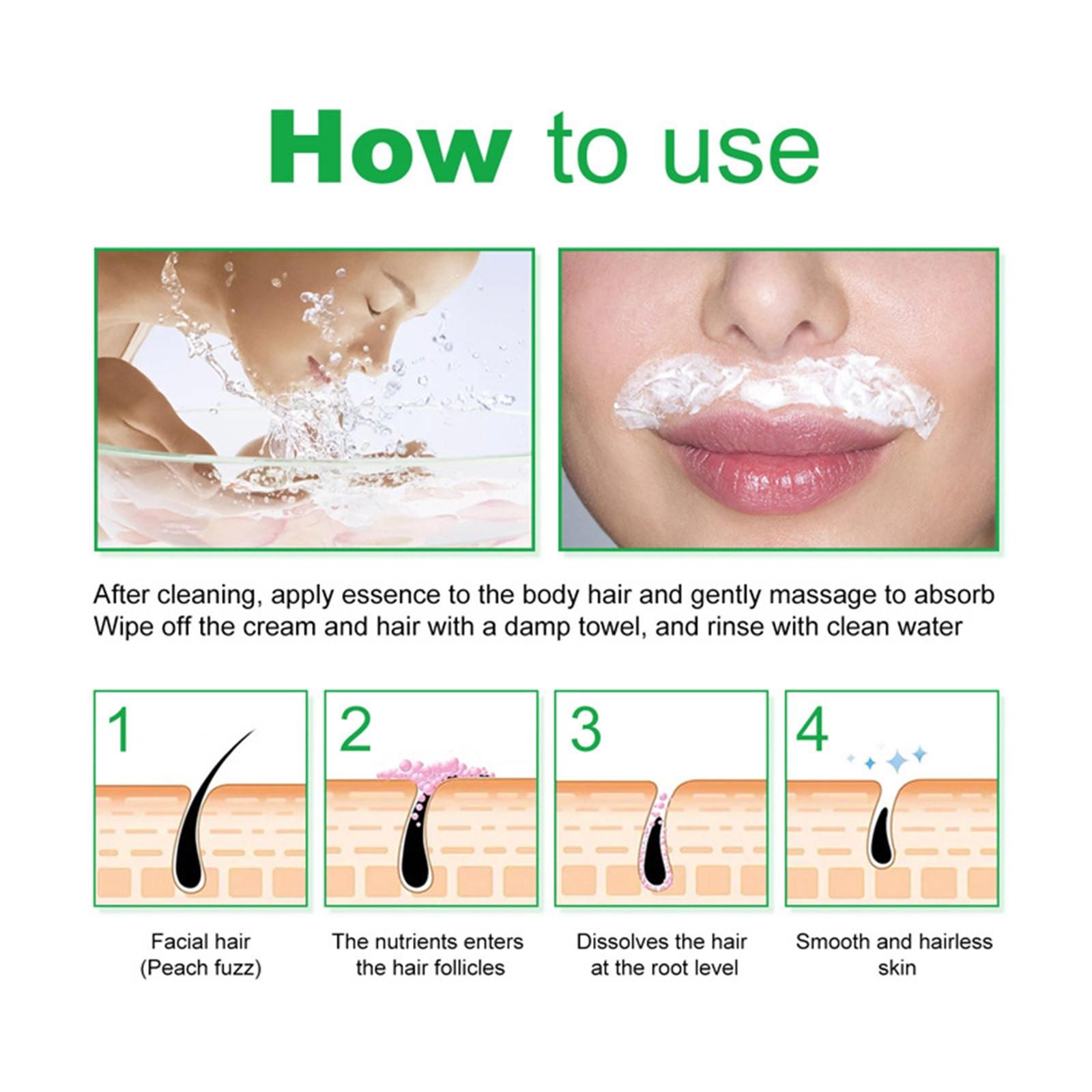 How to use

After cleaning, apply essence to the body hair and gently massage to absorb
Wipe off the cream and hair with a damp towel, and rinse with clean water

1

Facial hair
(Peach fuzz)

2

The nutrients enters
the hair follicles

3

Dissolves the hair
at the root level

4

Smooth and hairless
skin