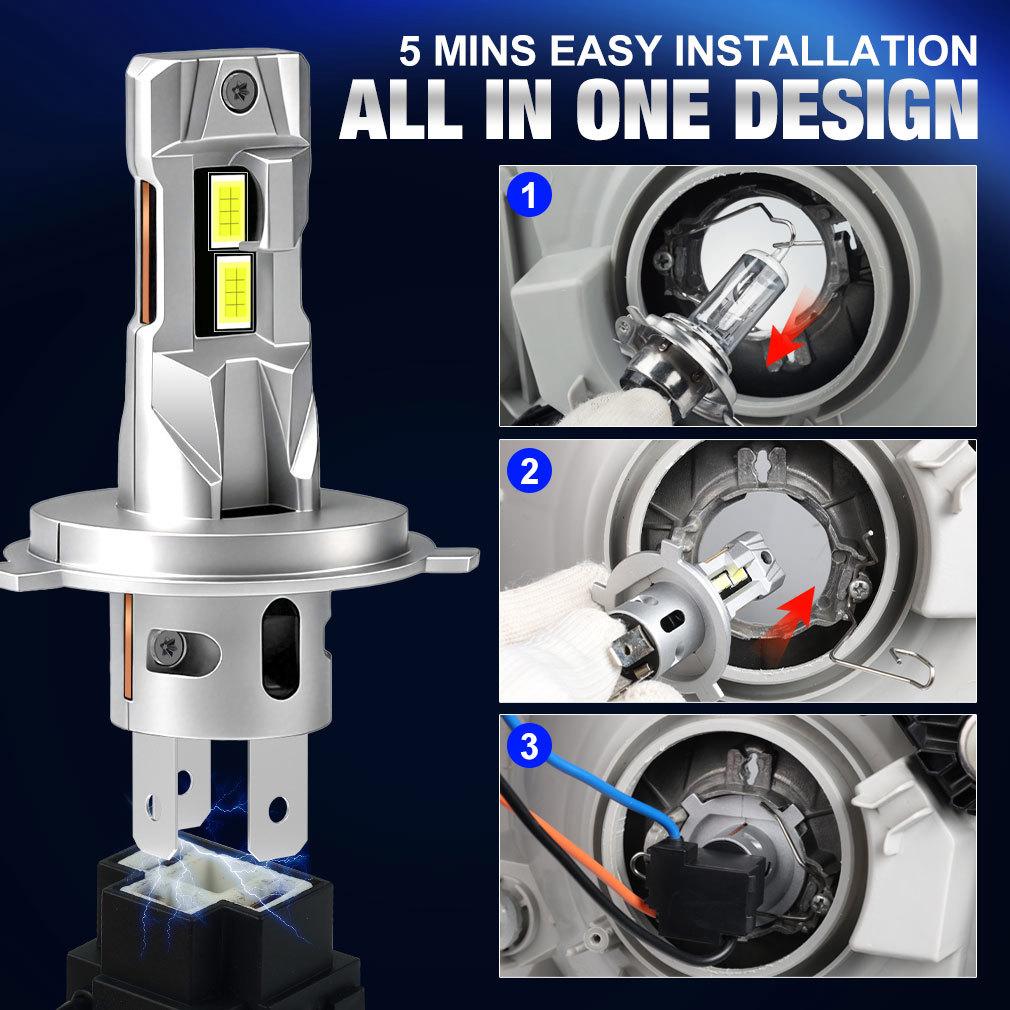 5 MINS EASY INSTALLATION
ALL IN ONE DESIGN

1

2

3