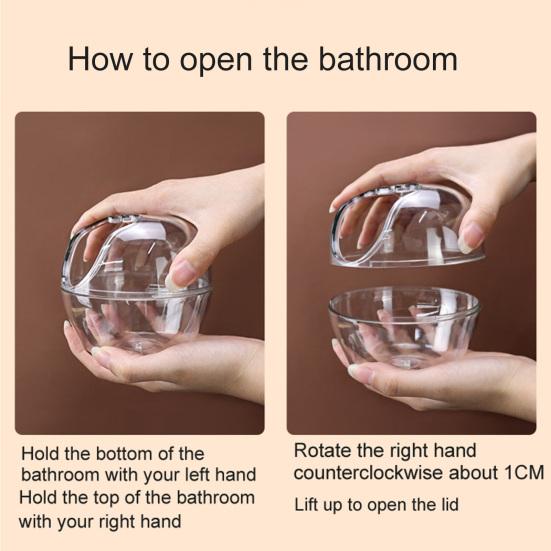 How to open the bathroom

Hold the bottom of the bathroom with your left hand
Hold the top of the bathroom with your right hand

Rotate the right hand counterclockwise about 1CM

Lift up to open the lid