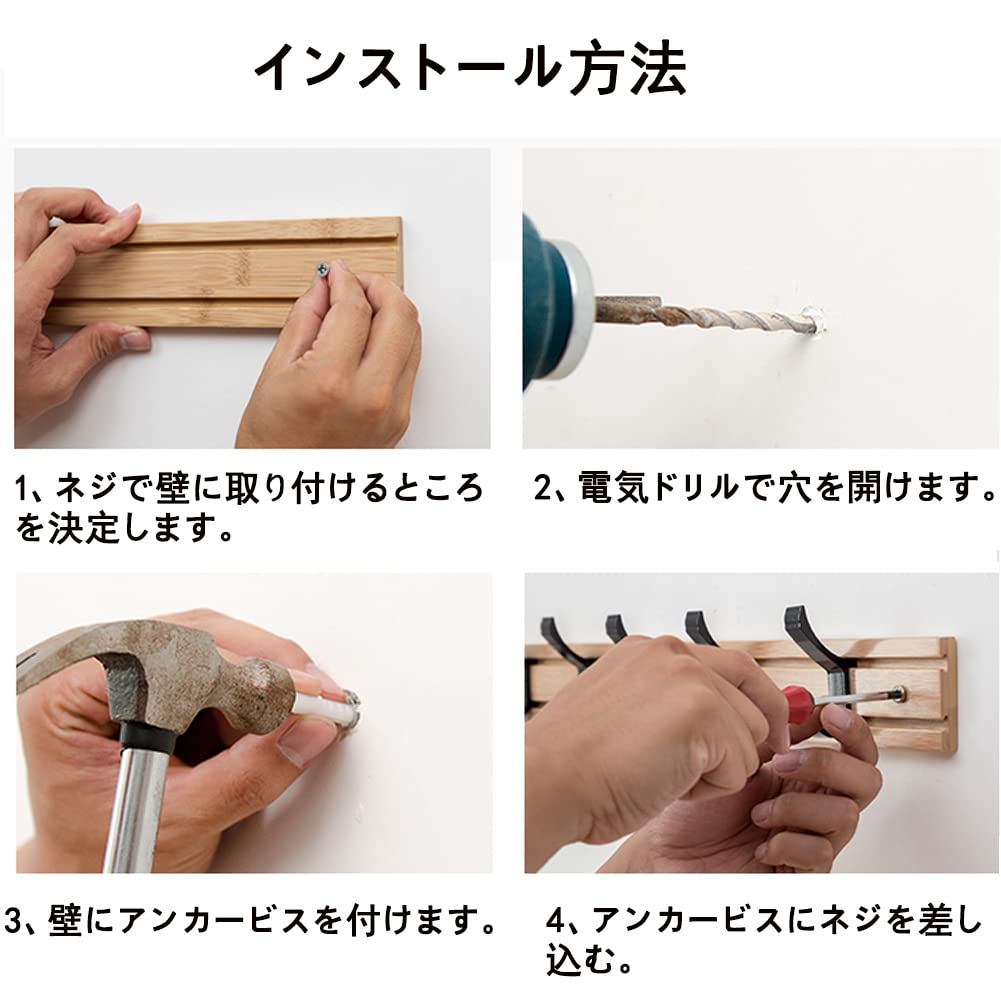 インストール方法

1、ネジで壁に取り付けるところを決定します。

2、電気ドリルで穴を開けます。

3、壁にアンカービスを付けます。

4、アンカービスにネジを差し込む。