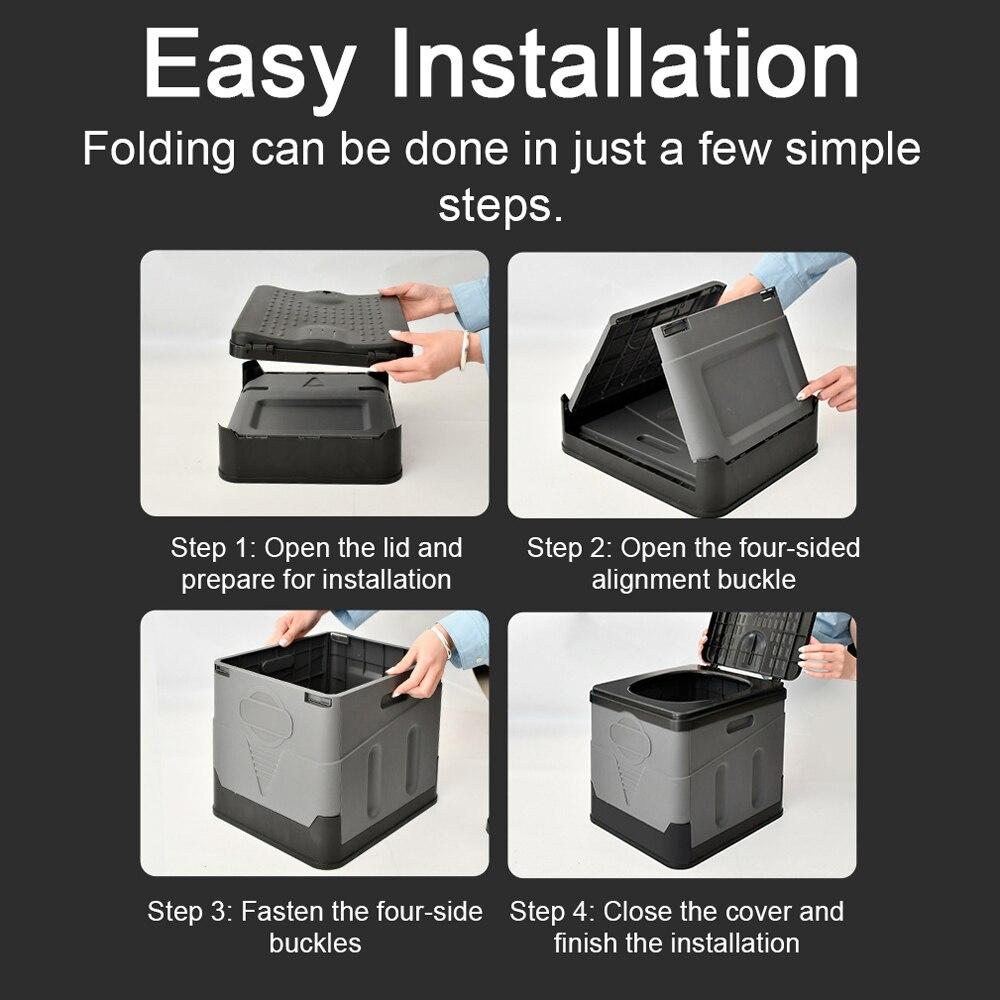 Easy Installation

Folding can be done in just a few simple steps.

Step 1: Open the lid and prepare for installation

Step 2: Open the four-sided alignment buckle

Step 3: Fasten the four-side buckles

Step 4: Close the cover and finish the installation