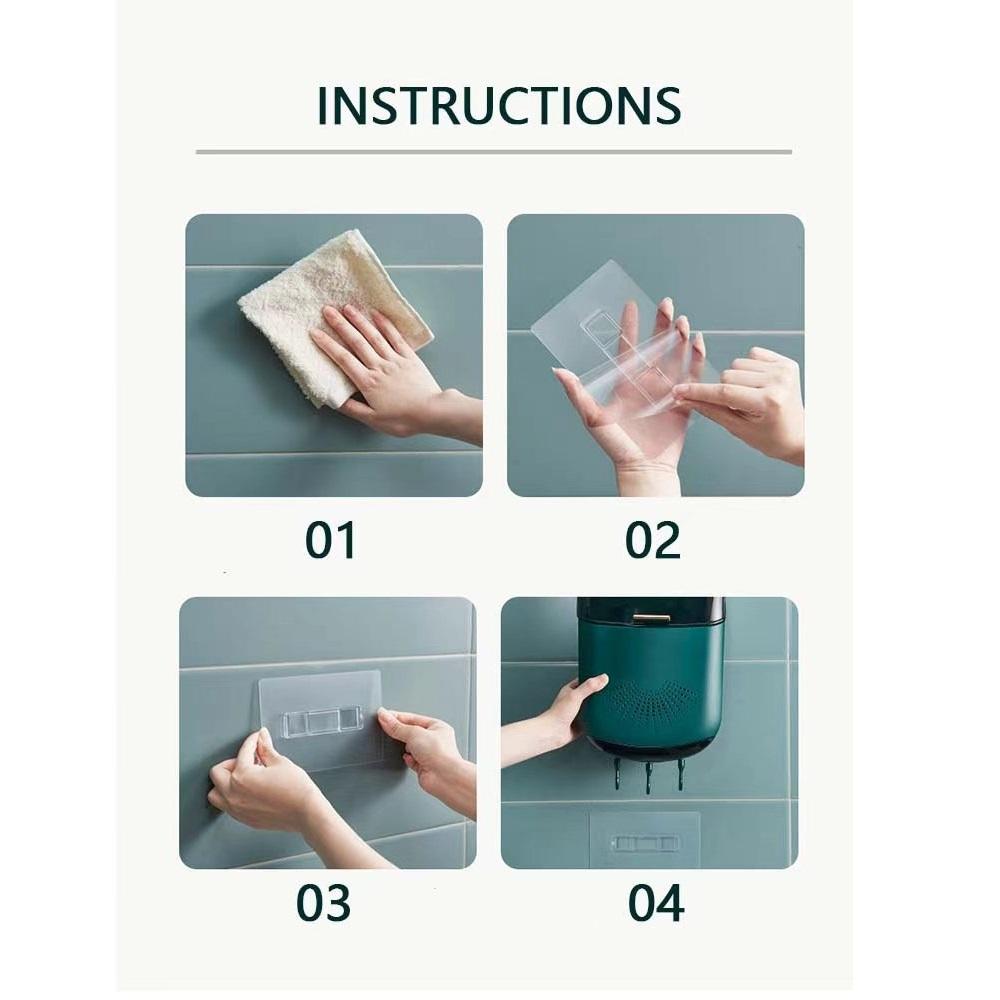 INSTRUCTIONS

01

02

03

04