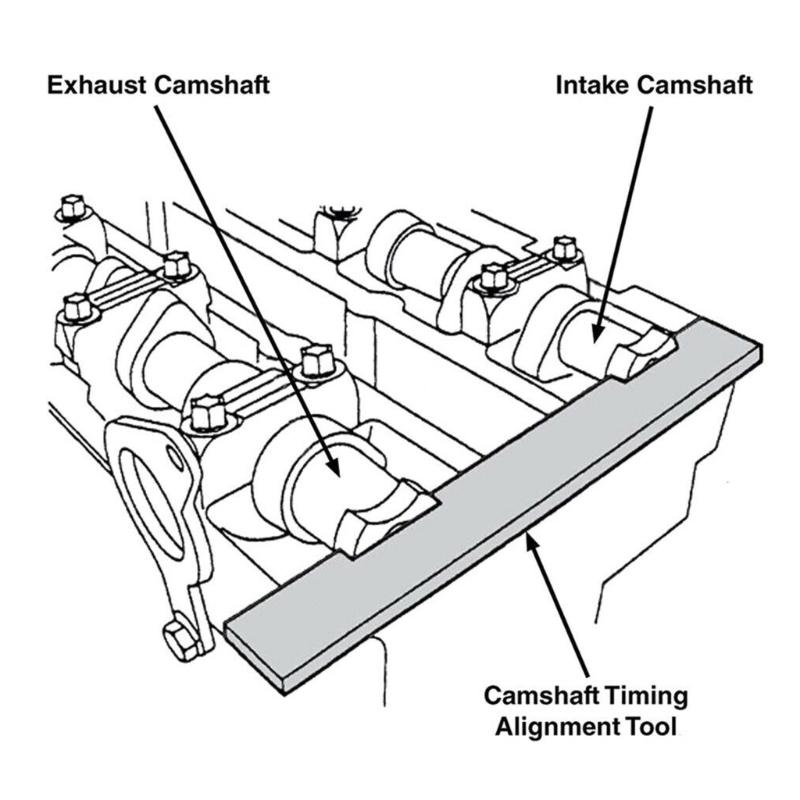 Exhaust Camshaft

Intake Camshaft

Camshaft Timing Alignment Tool