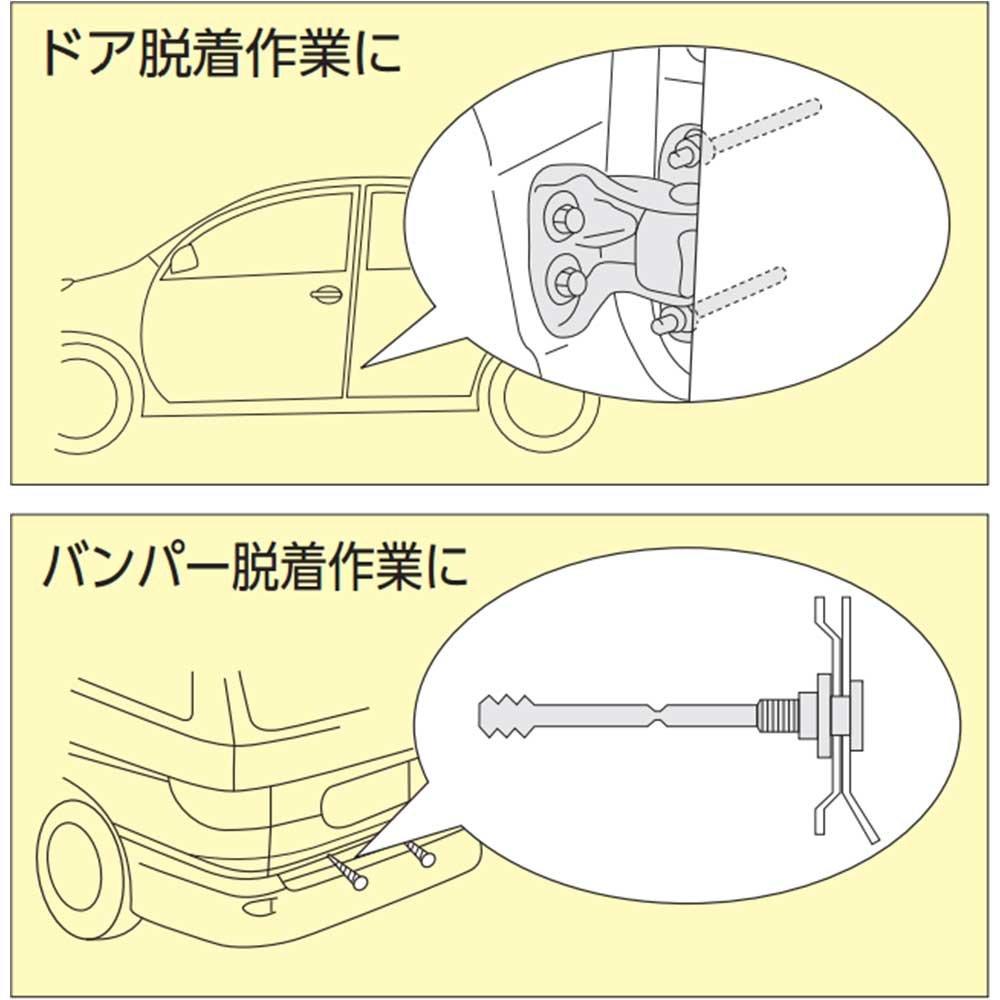 ドア脱着作業に

バンパー脱着作業に