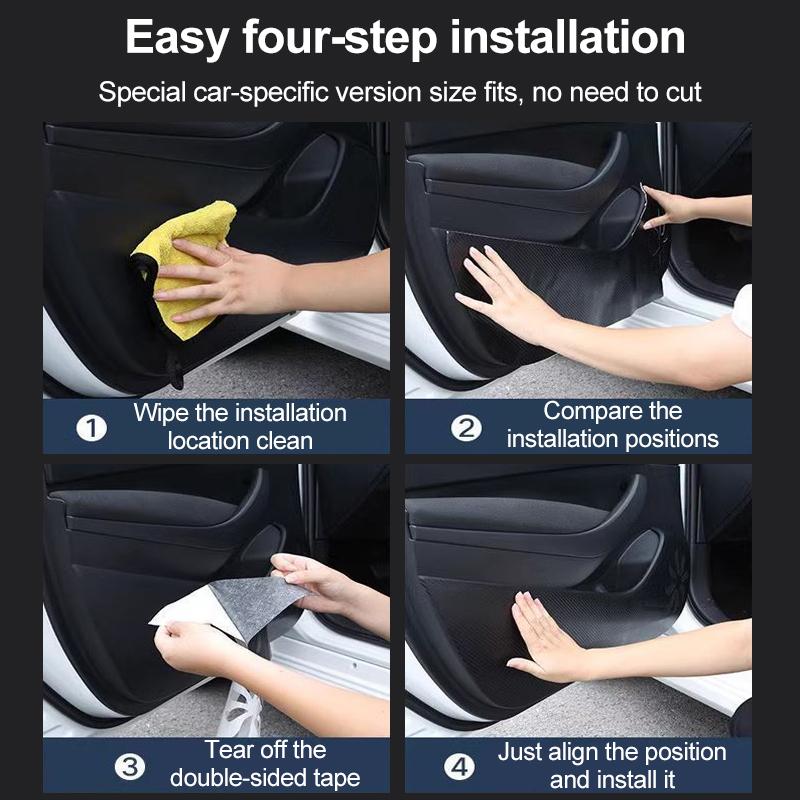 Easy four-step installation

Special car-specific version size fits, no need to cut

① Wipe the installation location clean

② Compare the installation positions

③ Tear off the double-sided tape

④ Just align the position and install it