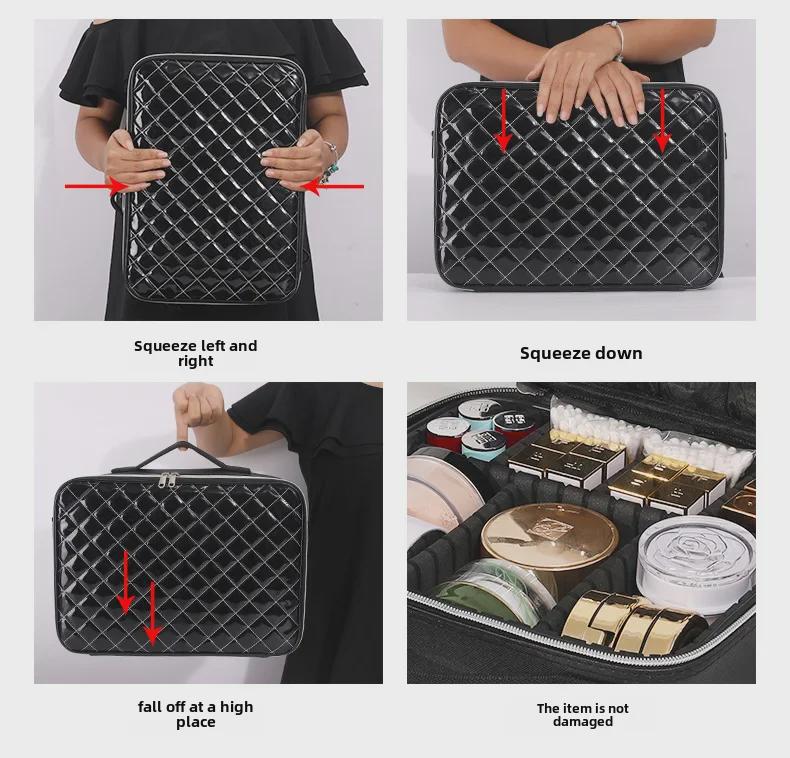 Squeeze left and right

Squeeze down

fall off at a high place

The item is not damaged