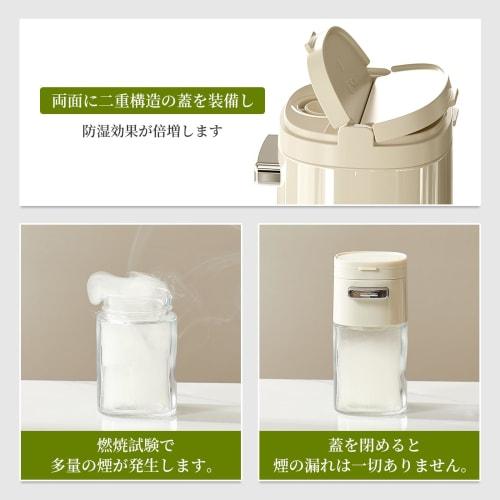 両面に二重構造の蓋を装備し
防湿効果が倍増します

燃焼試験で
多量の煙が発生します。

蓋を閉めると
煙の漏れは一切ありません。