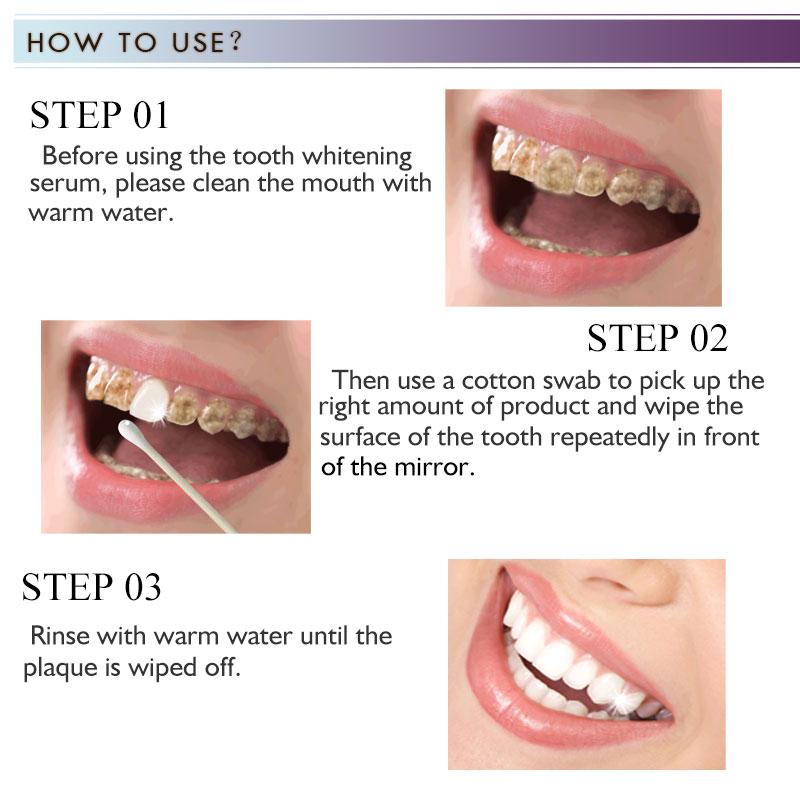 HOW TO USE?

STEP 01

Before using the tooth whitening serum, please clean the mouth with warm water.

STEP 02

Then use a cotton swab to pick up the right amount of product and wipe the surface of the tooth repeatedly in front of the mirror.

STEP 03

Rinse with warm water until the plaque is wiped off.