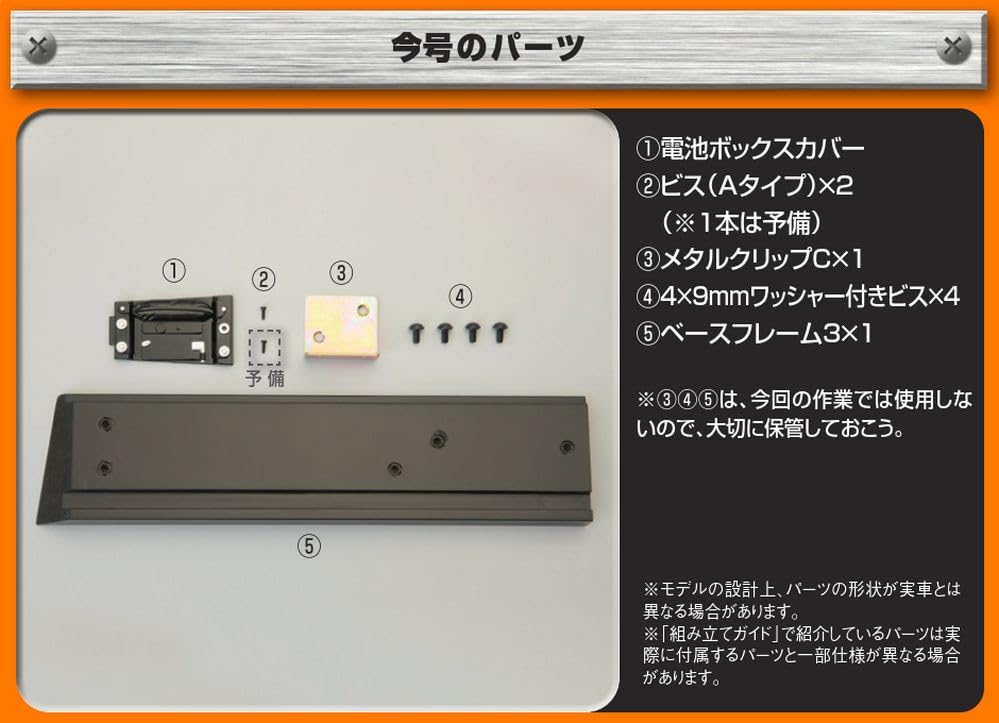 今号のパーツ

①

②

予備

③

④

⑤

①電池ボックスカバー
②ビス（Aタイプ）×2
（※1本は予備）
③メタルクリップC×1
④4×9mmワッシャー付きビス×4
⑤ベースフレーム3×1

※③④⑤は、今回の作業では使用しないので、大切に保管しておこう。

※モデルの設計上、パーツの形状が実車とは異なる場合があります。
※「組み立てガイド」で紹介しているパーツは実際に付属するパーツと一部仕様が異なる場合があります。