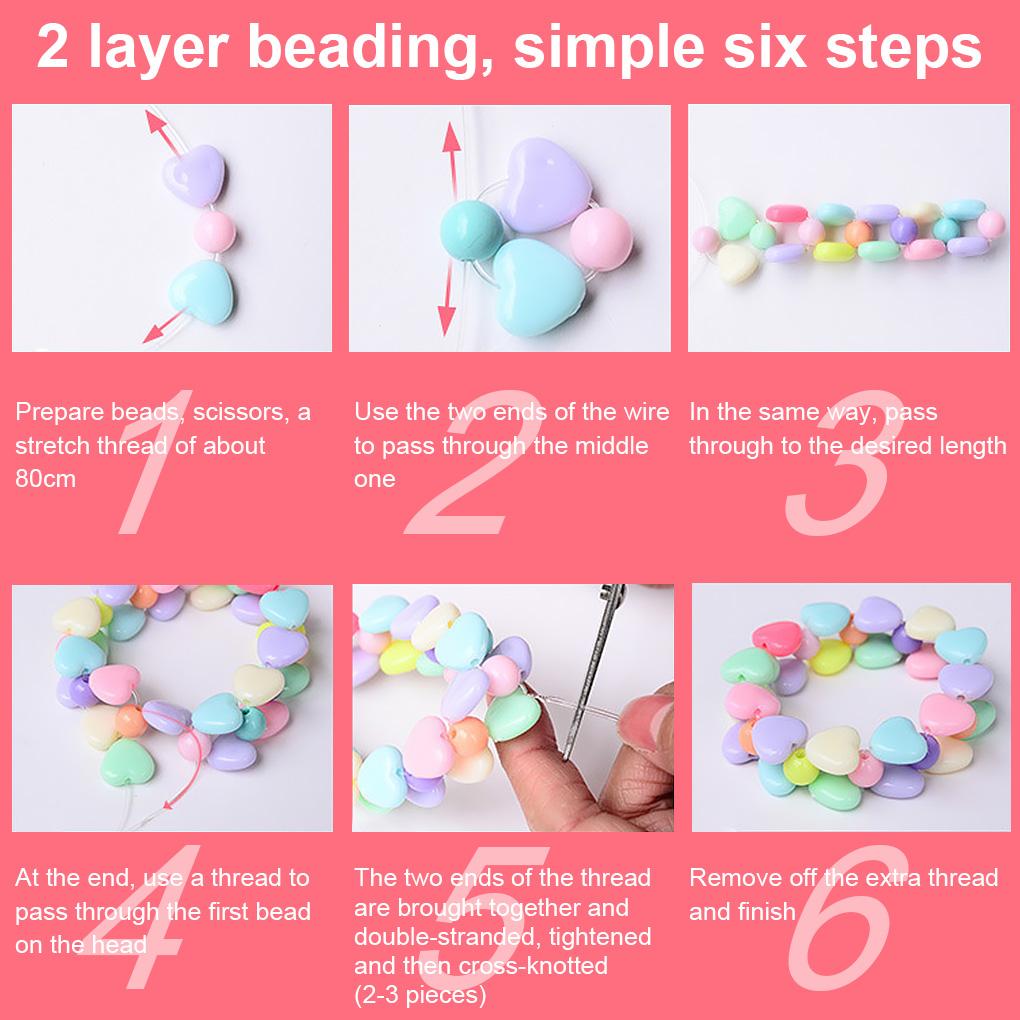 2 layer beading, simple six steps

1
Prepare beads, scissors, a stretch thread of about 80cm

2
Use the two ends of the wire to pass through the middle one

3
In the same way, pass through to the desired length

4
At the end, use a thread to pass through the first bead on the head

5
The two ends of the thread are brought together and double-stranded, tightened and then cross-knotted (2-3 pieces)

6
Remove off the extra thread and finish