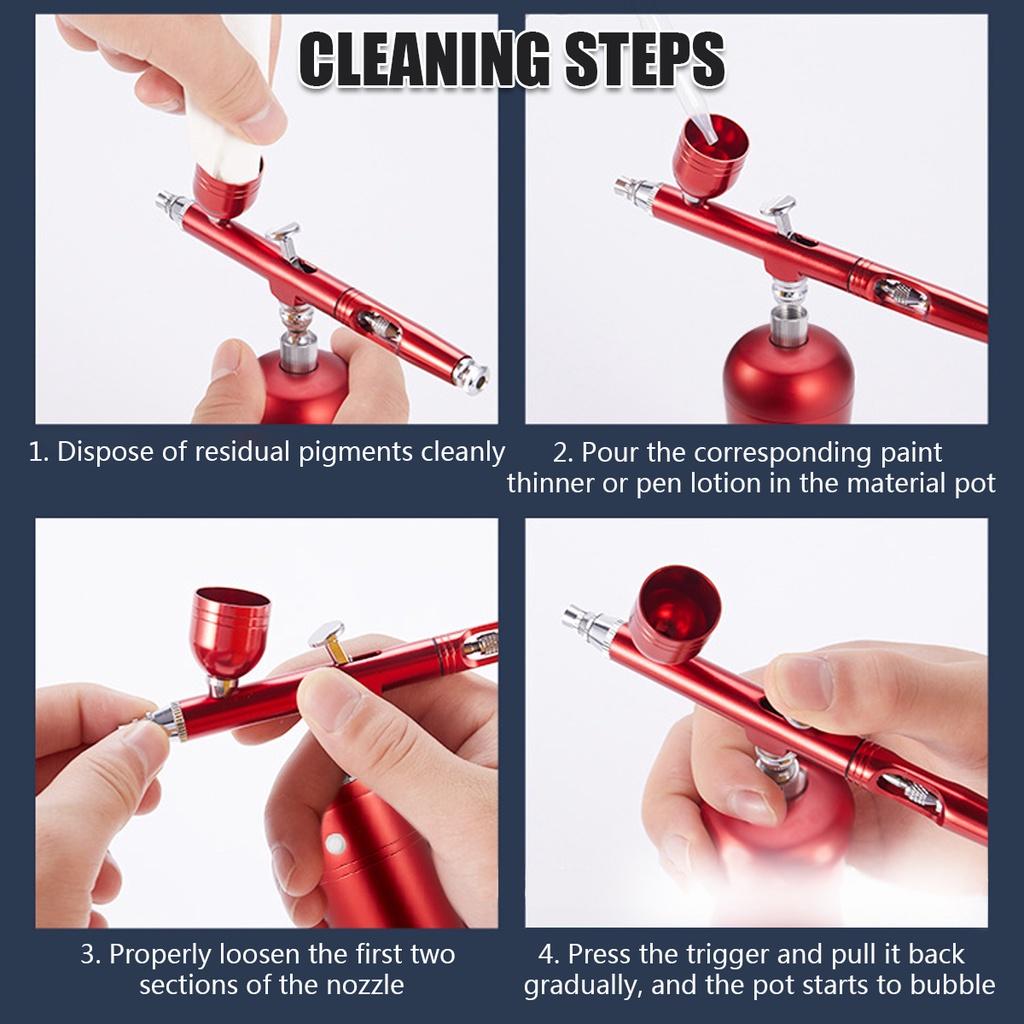 CLEANING STEPS

1. Dispose of residual pigments cleanly

2. Pour the corresponding paint thinner or pen lotion in the material pot

3. Properly loosen the first two sections of the nozzle

4. Press the trigger and pull it back gradually, and the pot starts to bubble