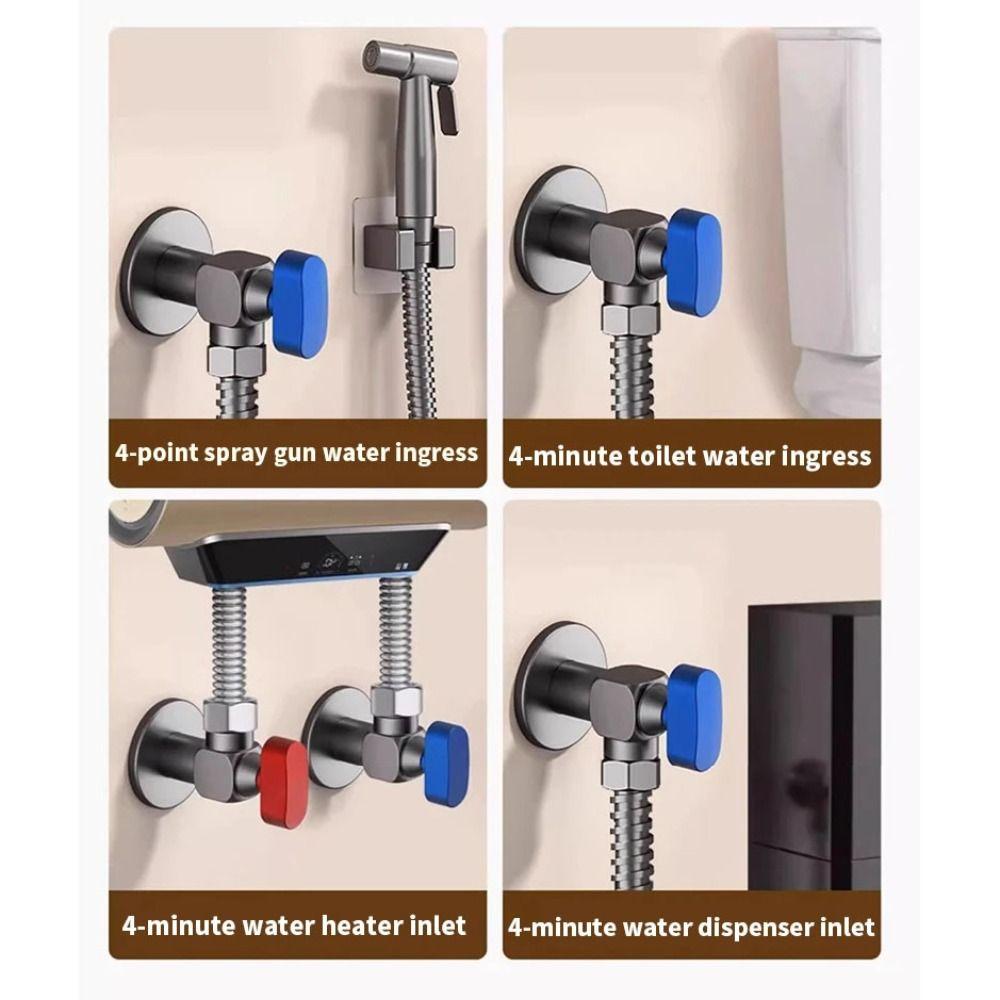 4-point spray gun water ingress

4-minute toilet water ingress

4-minute water heater inlet

4-minute water dispenser inlet