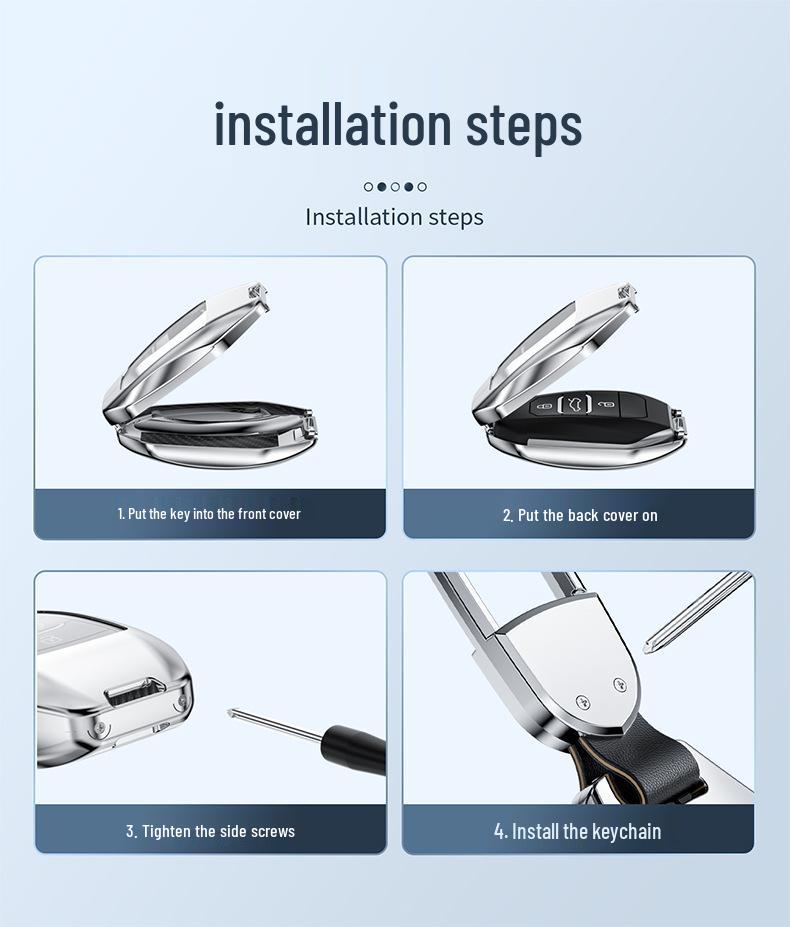 installation steps

Installation steps

1. Put the key into the front cover

2. Put the back cover on

3. Tighten the side screws

4. Install the keychain